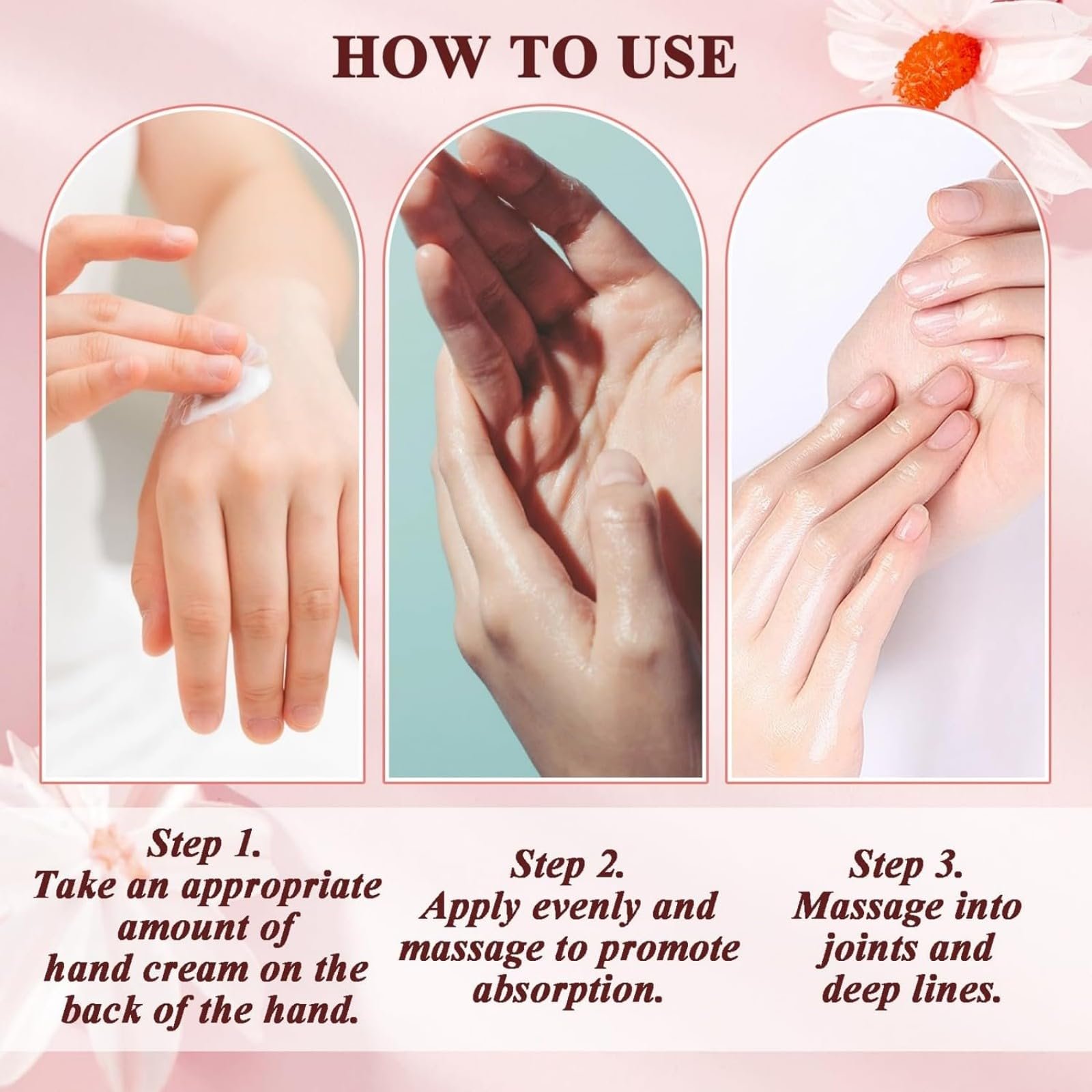 HOW TO USE

Step 1.
Take an appropriate amount of hand cream on the back of the hand.

Step 2.
Apply evenly and massage to promote absorption.

Step 3.
Massage into joints and deep lines.