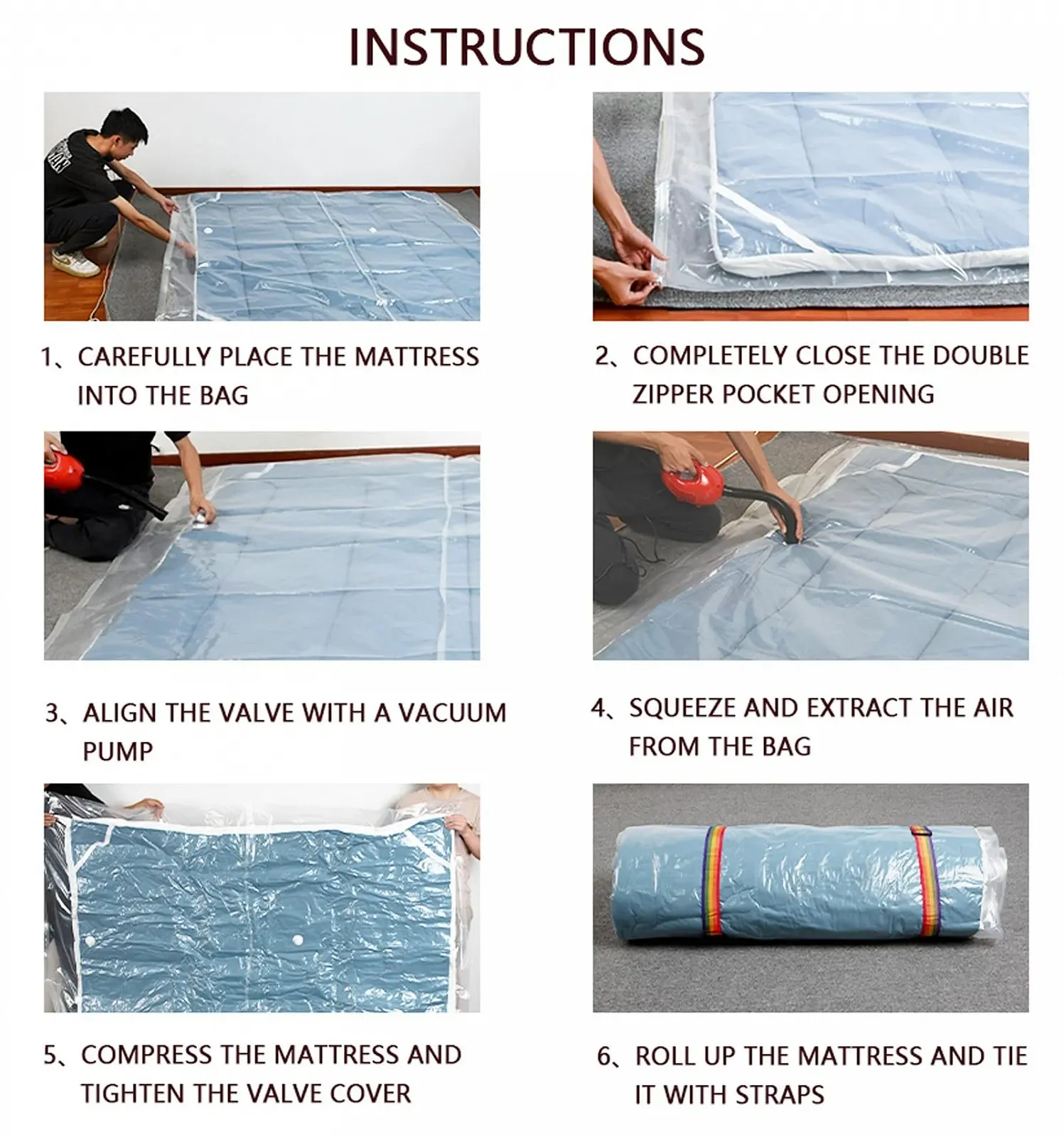 INSTRUCTIONS

1、CAREFULLY PLACE THE MATTRESS INTO THE BAG

2、COMPLETELY CLOSE THE DOUBLE ZIPPER POCKET OPENING

3、ALIGN THE VALVE WITH A VACUUM PUMP

4、SQUEEZE AND EXTRACT THE AIR FROM THE BAG

5、COMPRESS THE MATTRESS AND TIGHTEN THE VALVE COVER

6、ROLL UP THE MATTRESS AND TIE IT WITH STRAPS