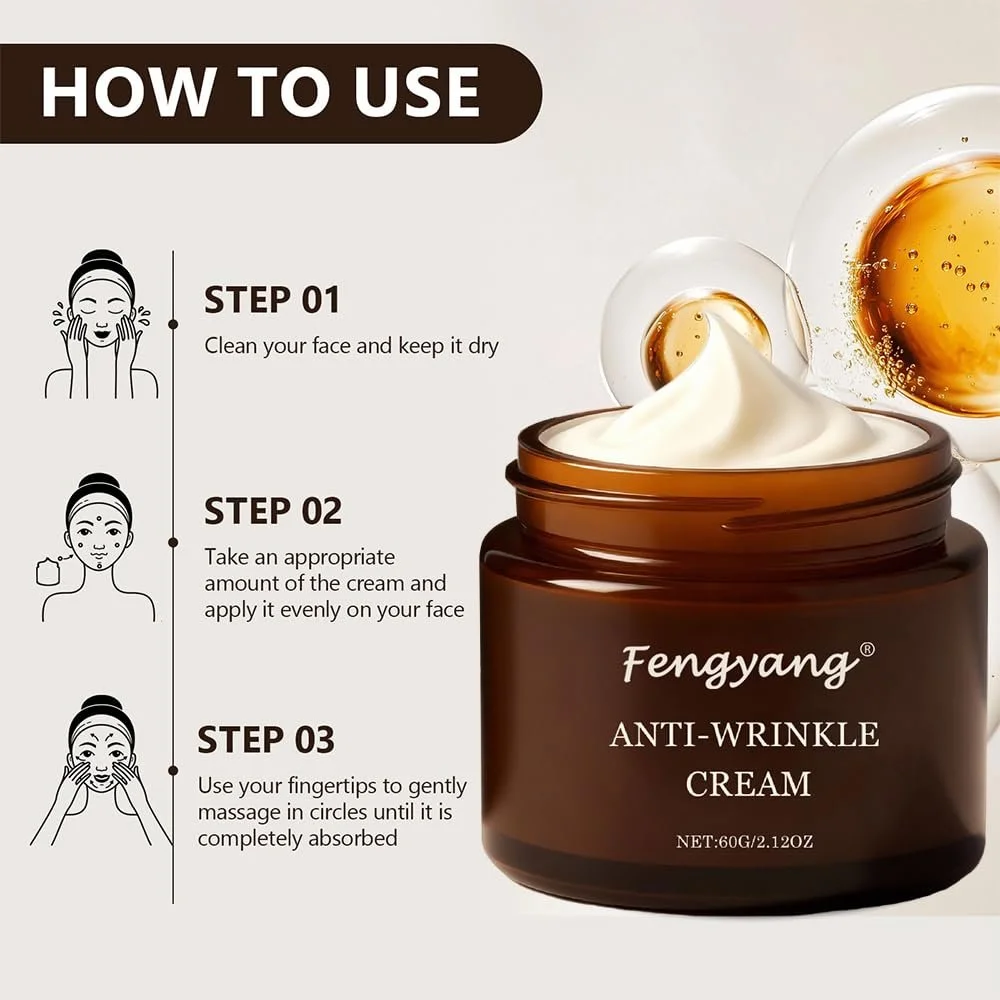 HOW TO USE

STEP 01
Clean your face and keep it dry

STEP 02
Take an appropriate amount of the cream and apply it evenly on your face

STEP 03
Use your fingertips to gently massage in circles until it is completely absorbed

Fengyang®
ANTI-WRINKLE CREAM
NET:60G/2.12OZ