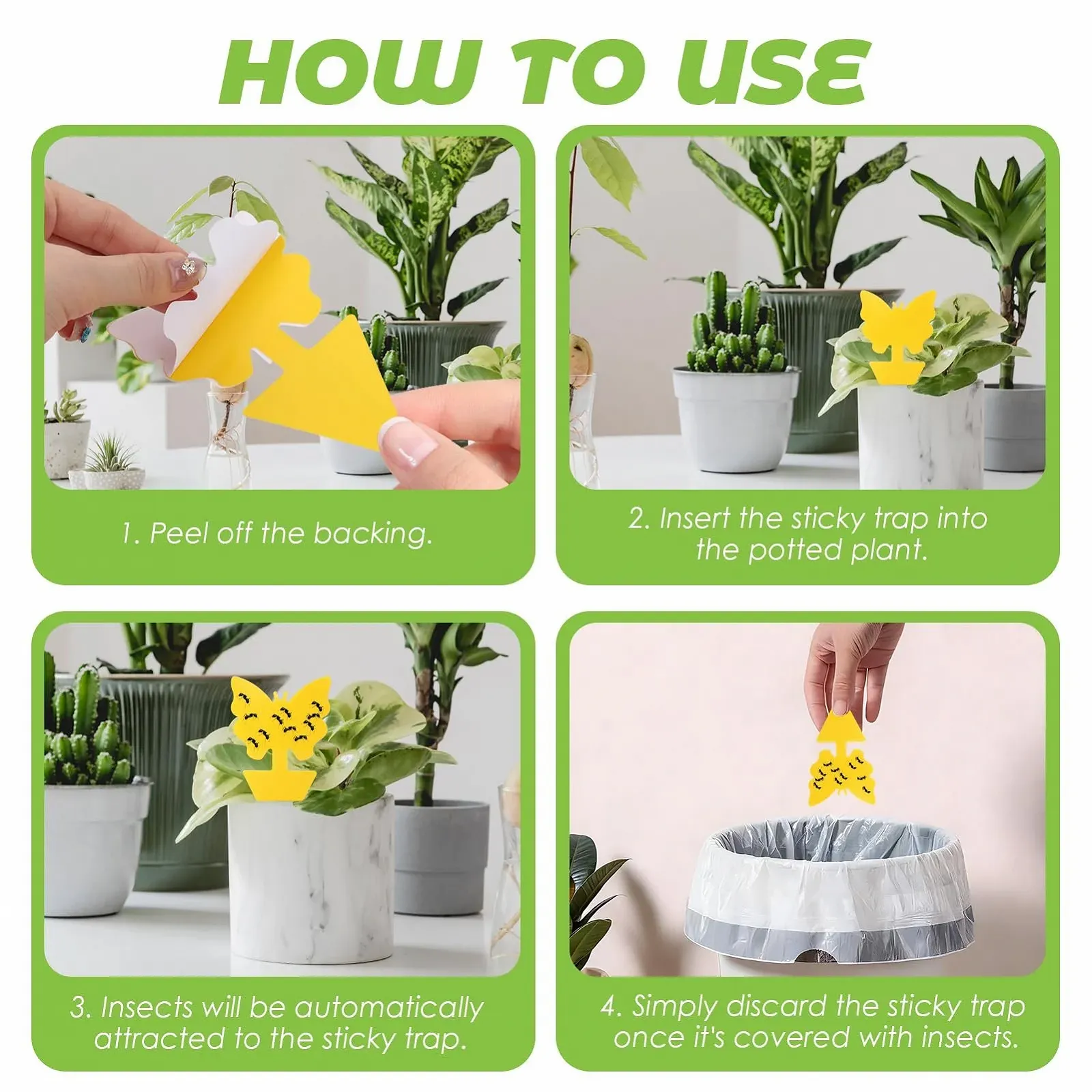 HOW TO USE

1. Peel off the backing.

2. Insert the sticky trap into the potted plant.

3. Insects will be automatically attracted to the sticky trap.

4. Simply discard the sticky trap once it's covered with insects.