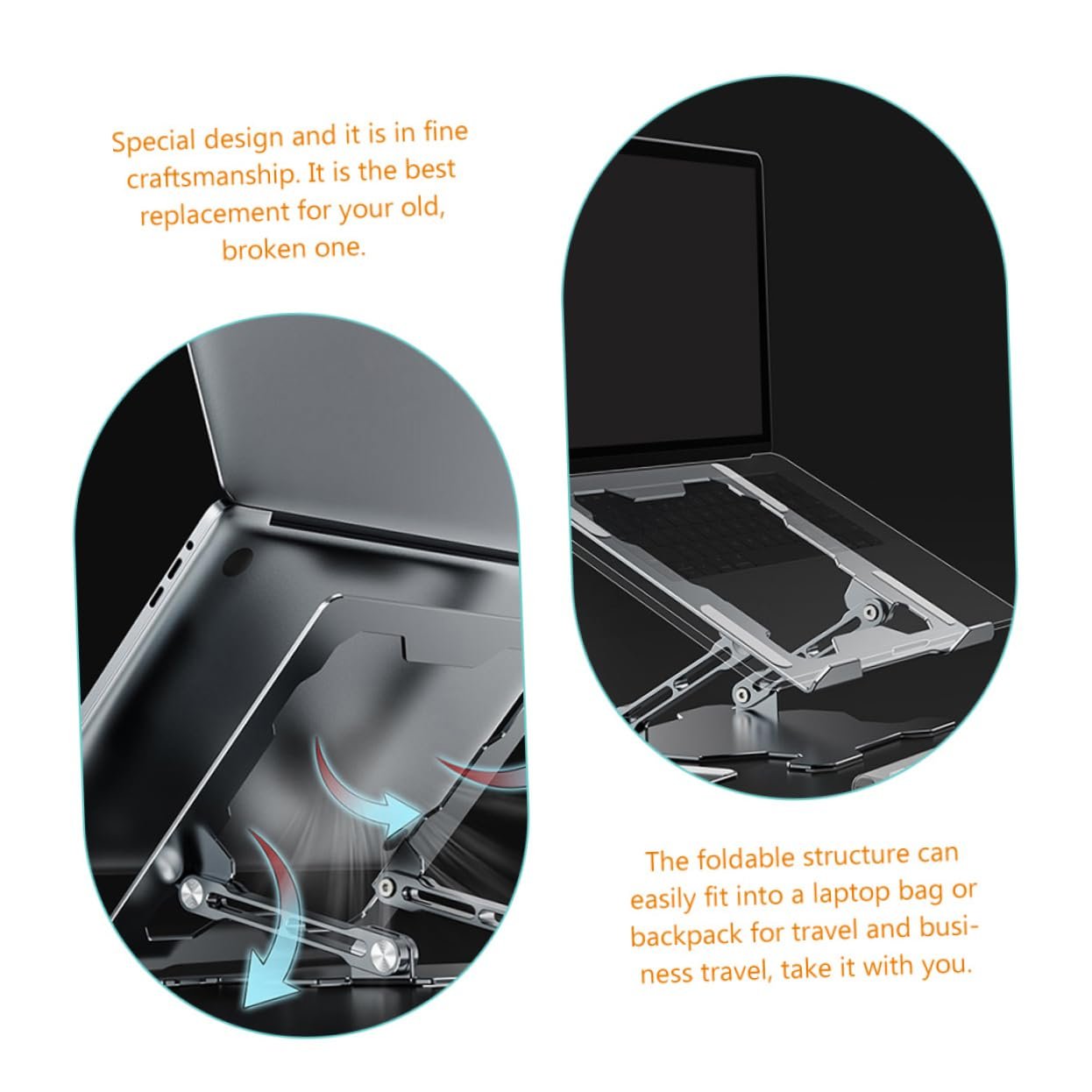 Special design and it is in fine craftsmanship. It is the best replacement for your old, broken one.

The foldable structure can easily fit into a laptop bag or backpack for travel and business travel, take it with you.