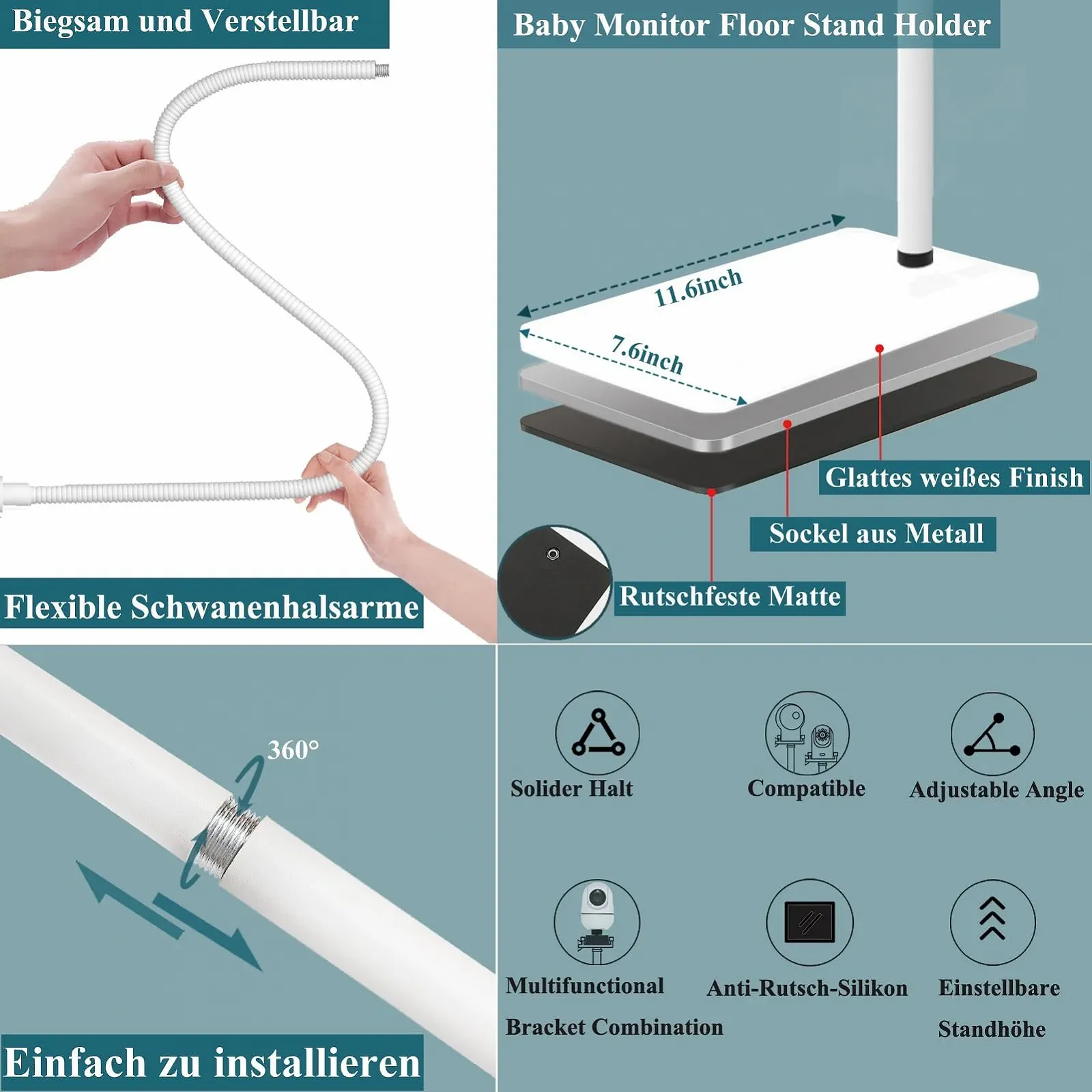 Biegsam und Verstellbar

Flexible Schwanenhalsarme

Baby Monitor Floor Stand Holder

11.6inch

7.6inch

Glattes weißes Finish

Sockel aus Metall

Rutschfeste Matte

360°

Einfach zu installieren

Solider Halt

Compatible

Adjustable Angle

Multifunctional Bracket Combination

Anti-Rutsch-Silikon

Einstellbare Standhöhe