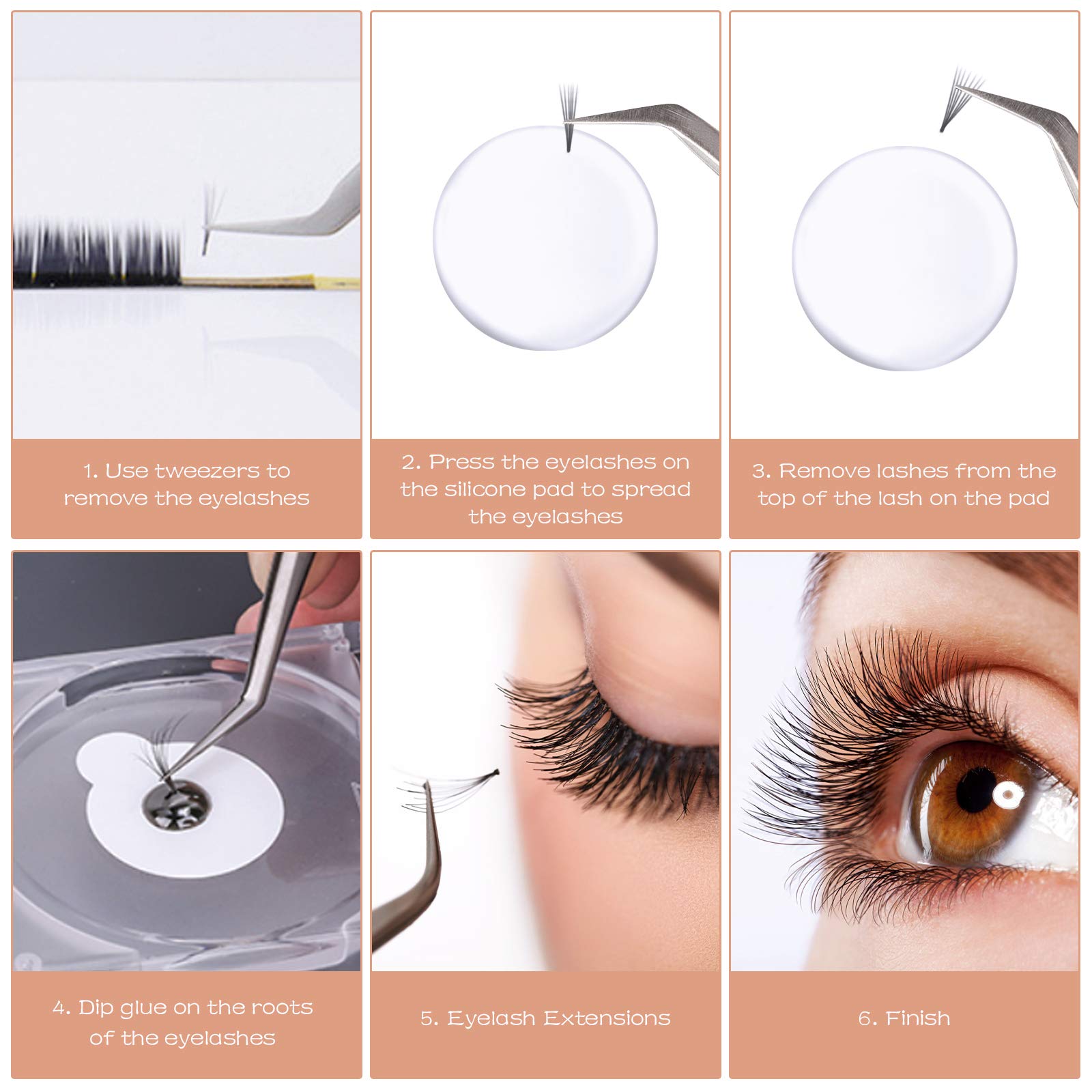 1. Use tweezers to remove the eyelashes

2. Press the eyelashes on the silicone pad to spread the eyelashes

3. Remove lashes from the top of the lash on the pad

4. Dip glue on the roots of the eyelashes

5. Eyelash Extensions

6. Finish