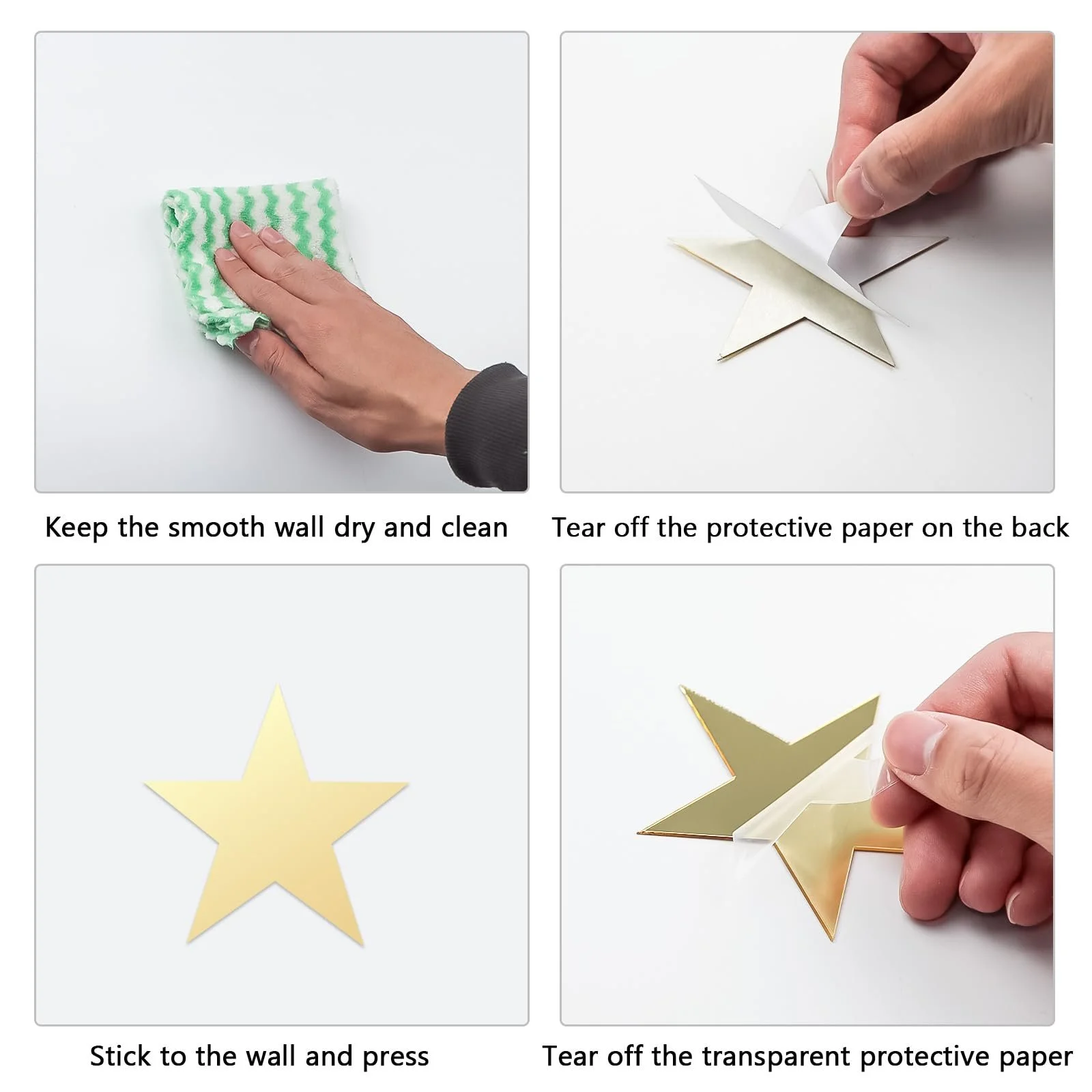 Keep the smooth wall dry and clean

Tear off the protective paper on the back

Stick to the wall and press

Tear off the transparent protective paper