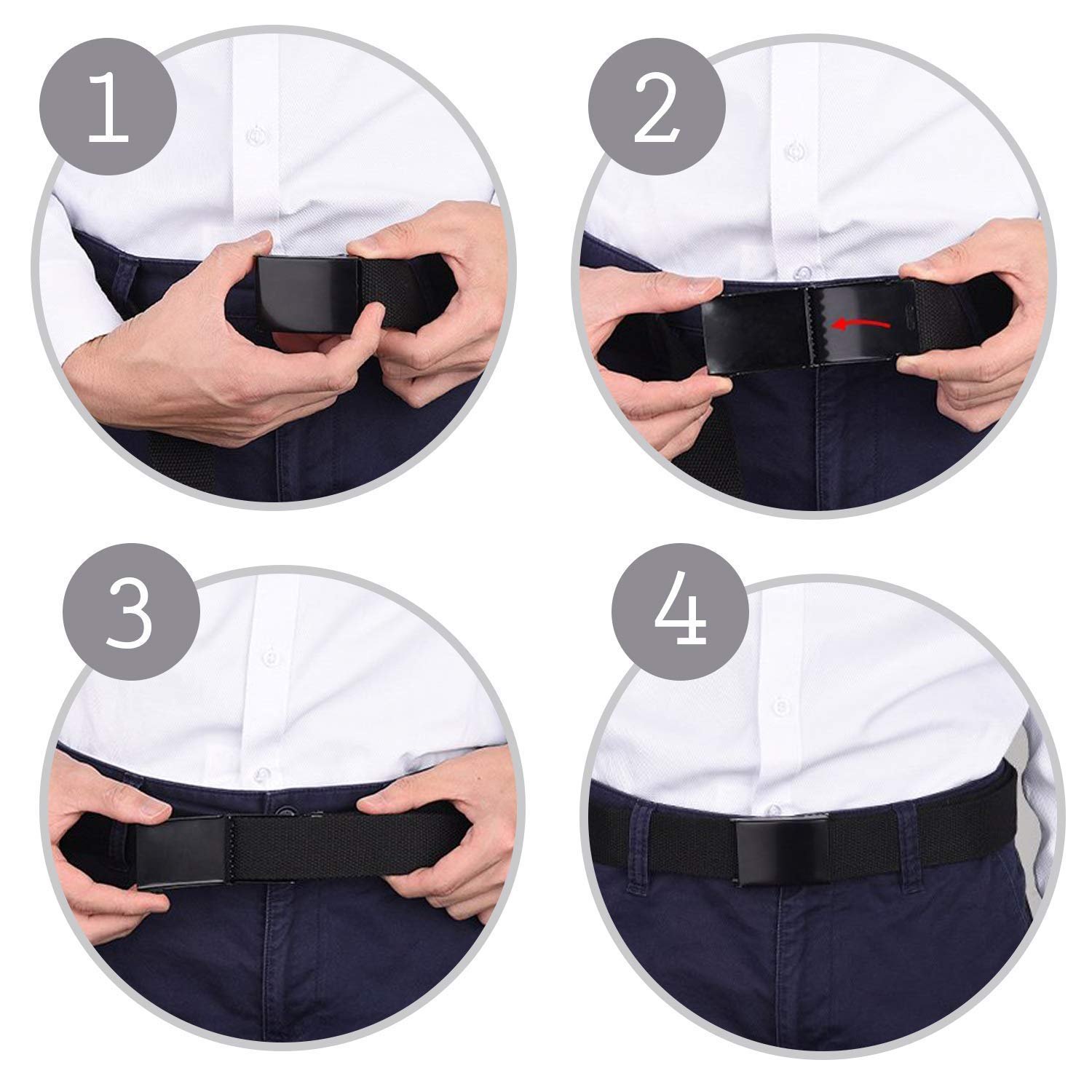 1

2

3

4