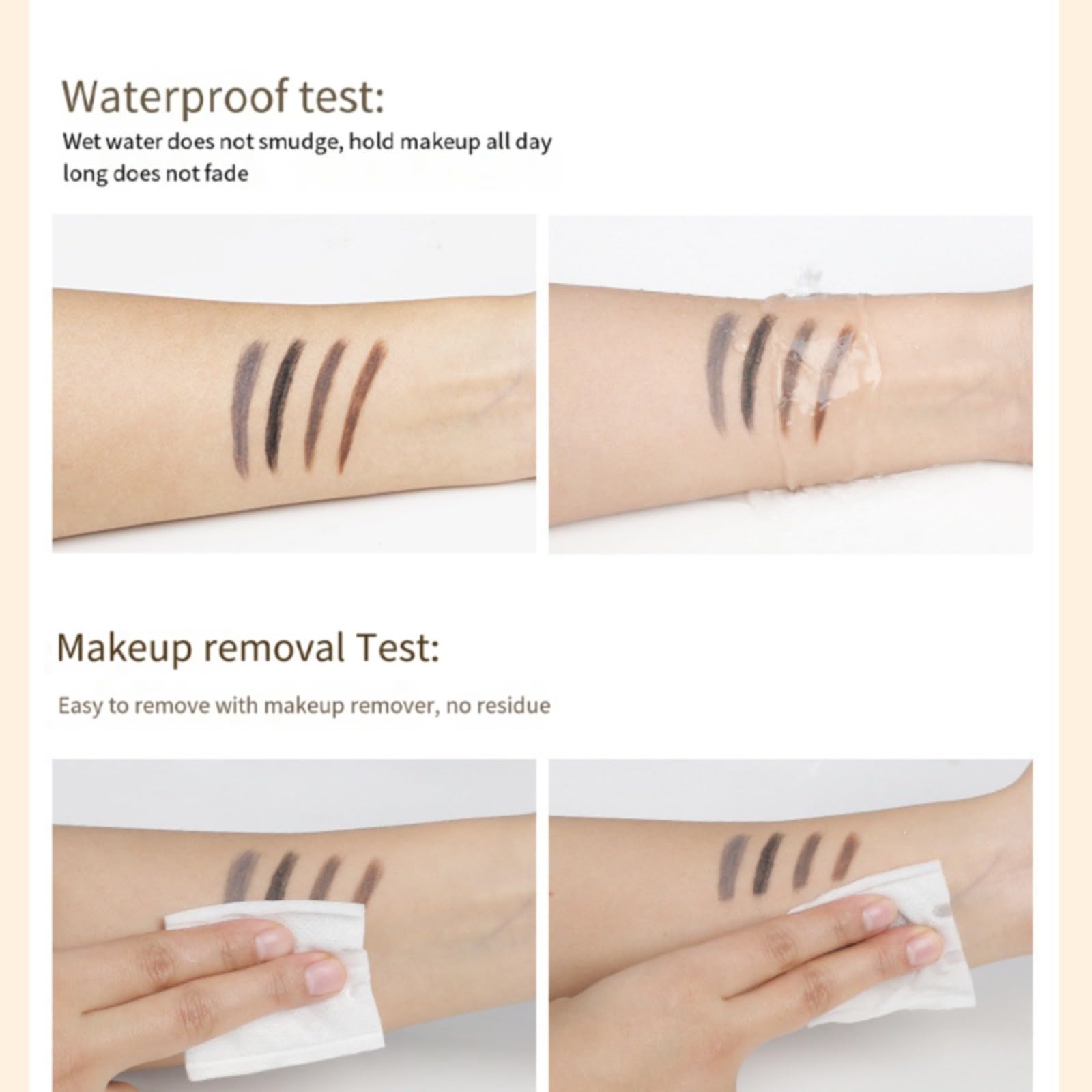 Waterproof test:

Wet water does not smudge, hold makeup all day long does not fade

Makeup removal Test:

Easy to remove with makeup remover, no residue