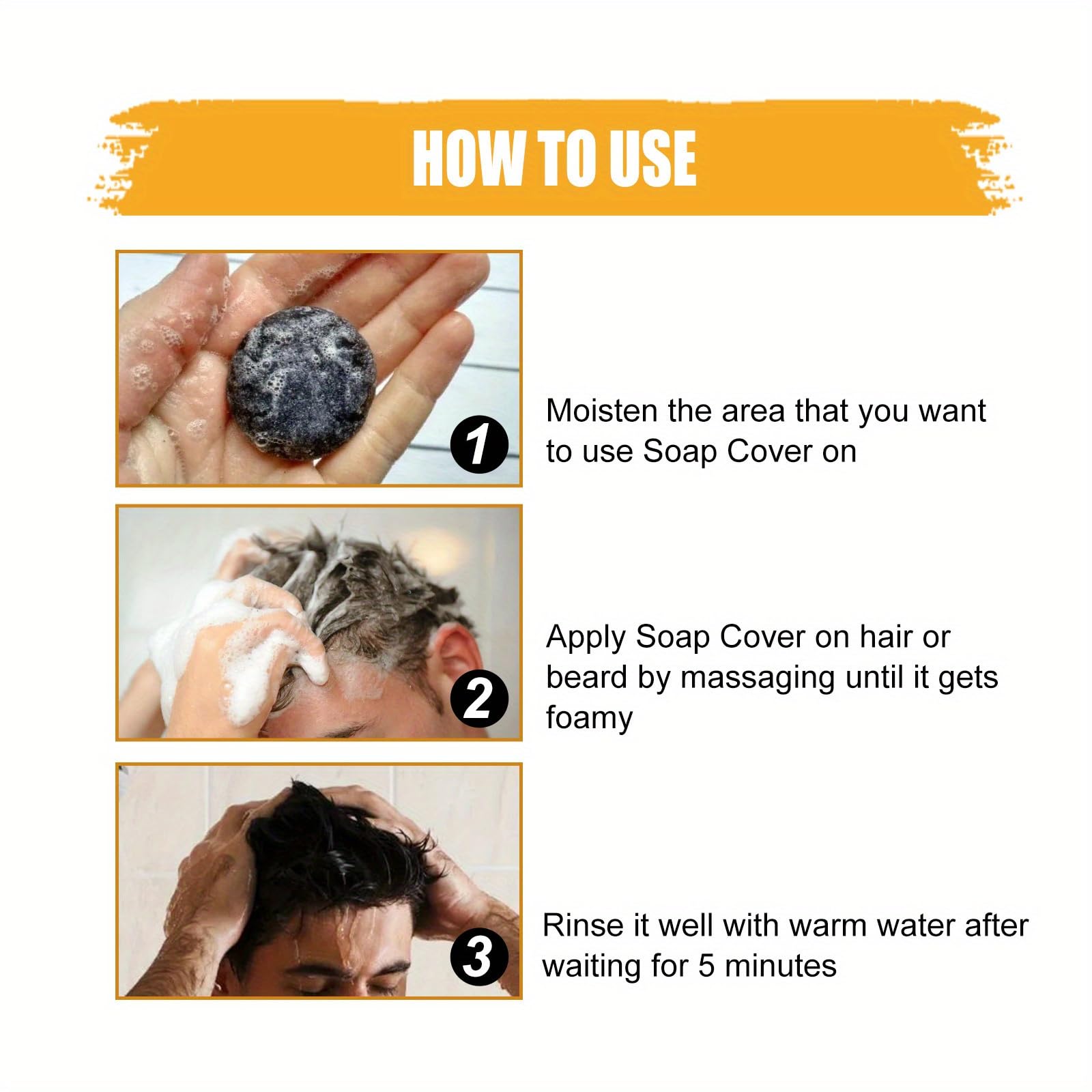 HOW TO USE

1

Moisten the area that you want to use Soap Cover on

2

Apply Soap Cover on hair or beard by massaging until it gets foamy

3

Rinse it well with warm water after waiting for 5 minutes