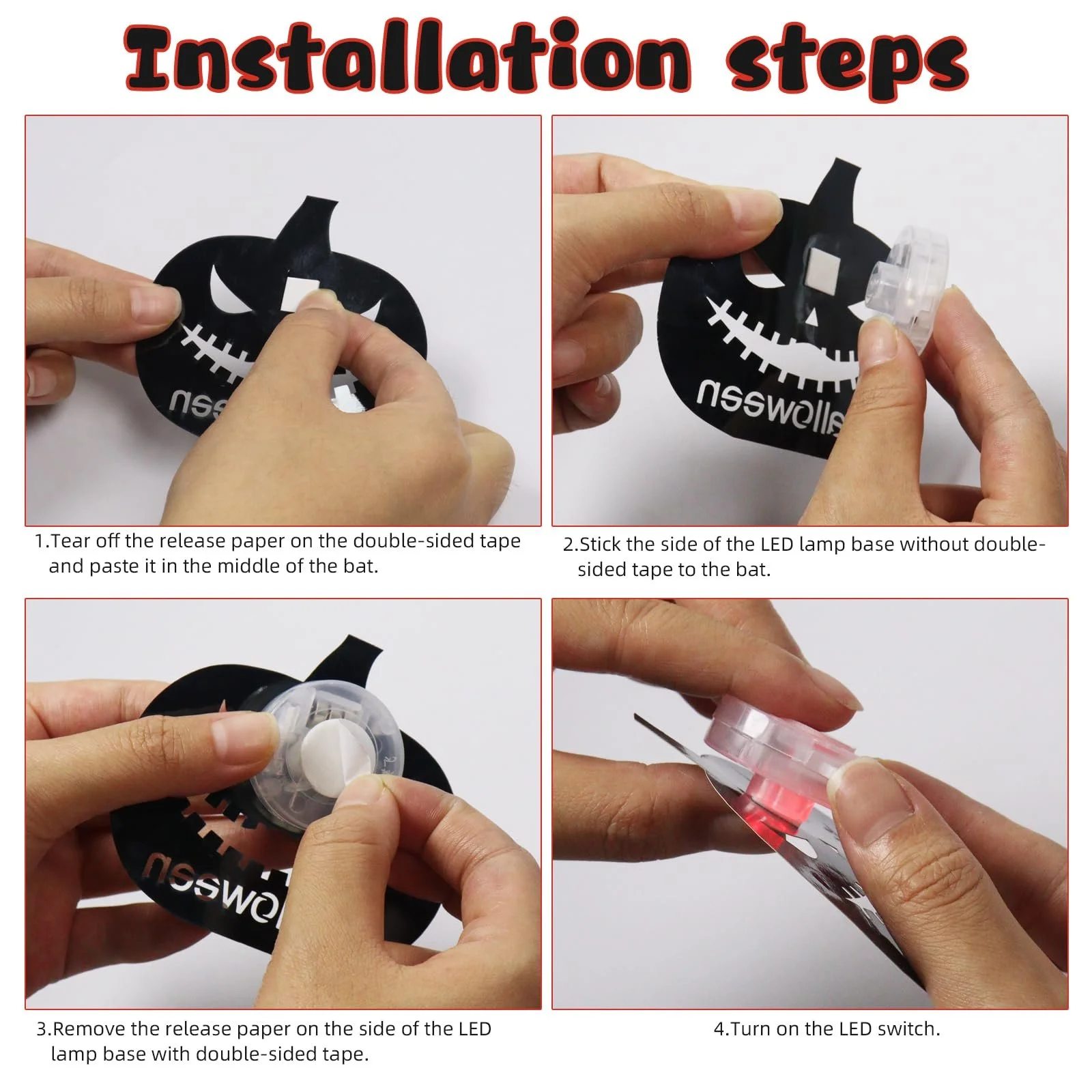 Installation steps

1.Tear off the release paper on the double-sided tape and paste it in the middle of the bat.

2.Stick the side of the LED lamp base without double-sided tape to the bat.

3.Remove the release paper on the side of the LED lamp base with double-sided tape.

4.Turn on the LED switch.