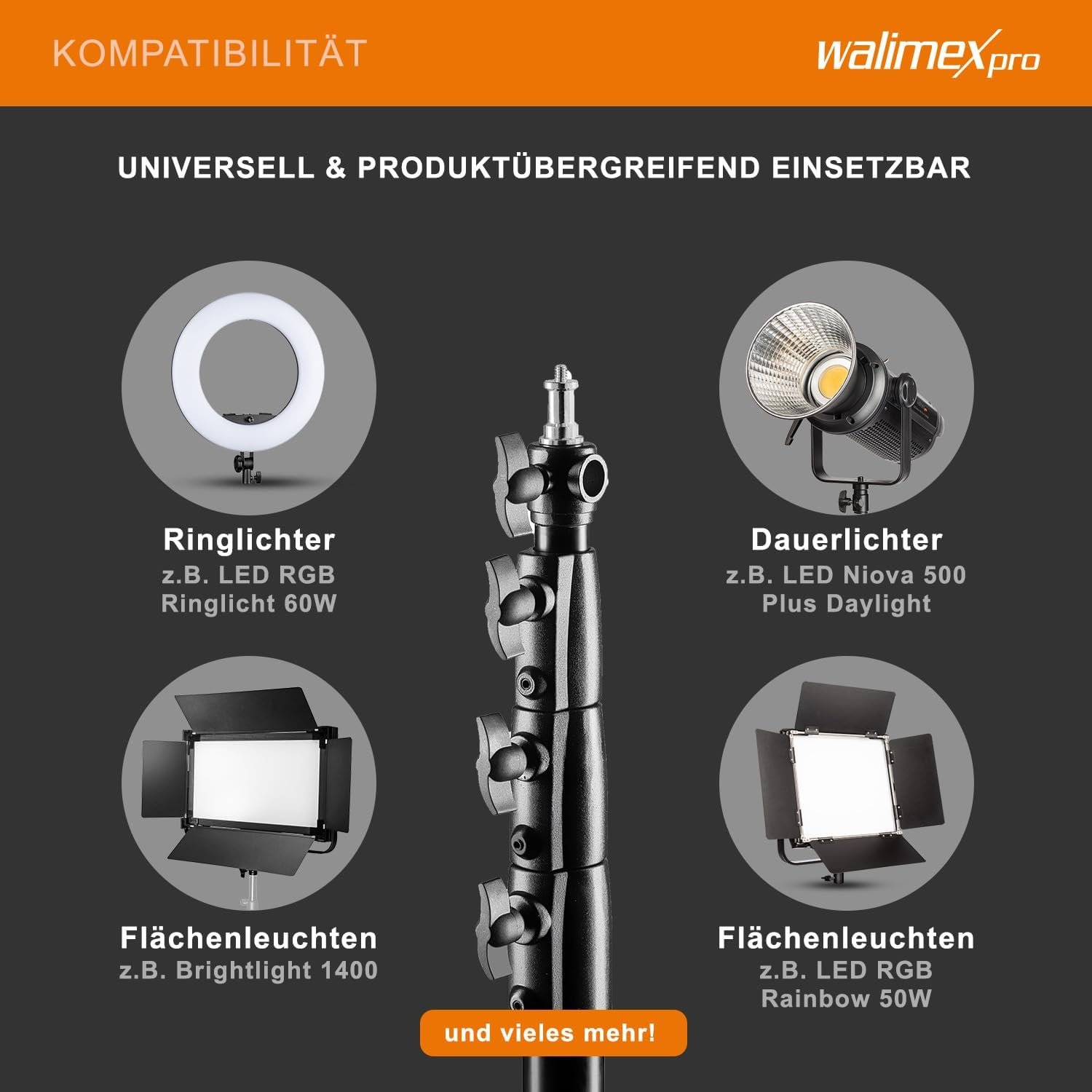 KOMPATIBILITÄT

walimex pro

UNIVERSELL & PRODUKTÜBERGREIFEND EINSETZBAR

Ringlichter
z.B. LED RGB Ringlicht 60W

Dauerlichter
z.B. LED Niova 500 Plus Daylight

Flächenleuchten
z.B. Brightlight 1400

Flächenleuchten
z.B. LED RGB Rainbow 50W

und vieles mehr!