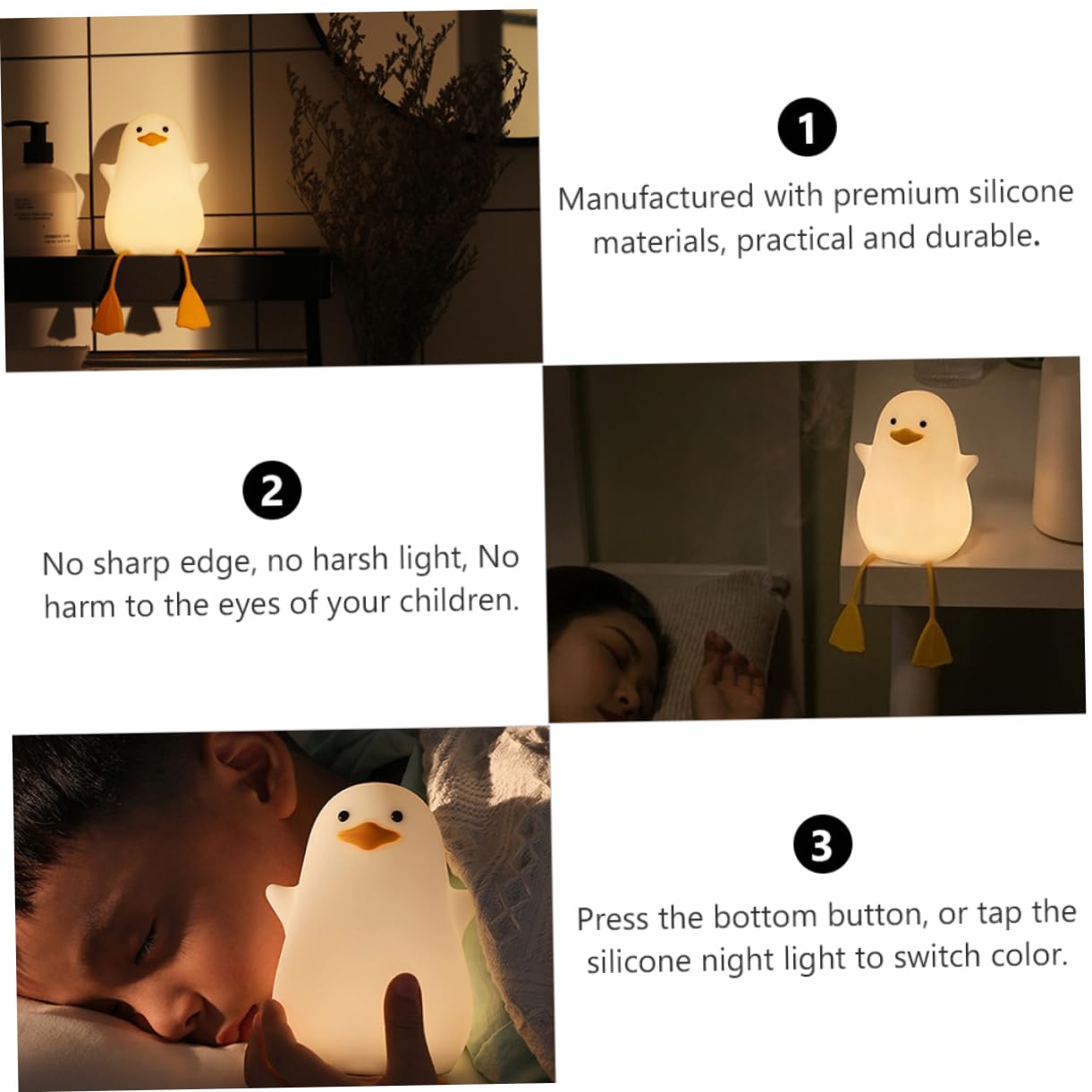 1

Manufactured with premium silicone materials, practical and durable.

2

No sharp edge, no harsh light, No harm to the eyes of your children.

3

Press the bottom button, or tap the silicone night light to switch color.