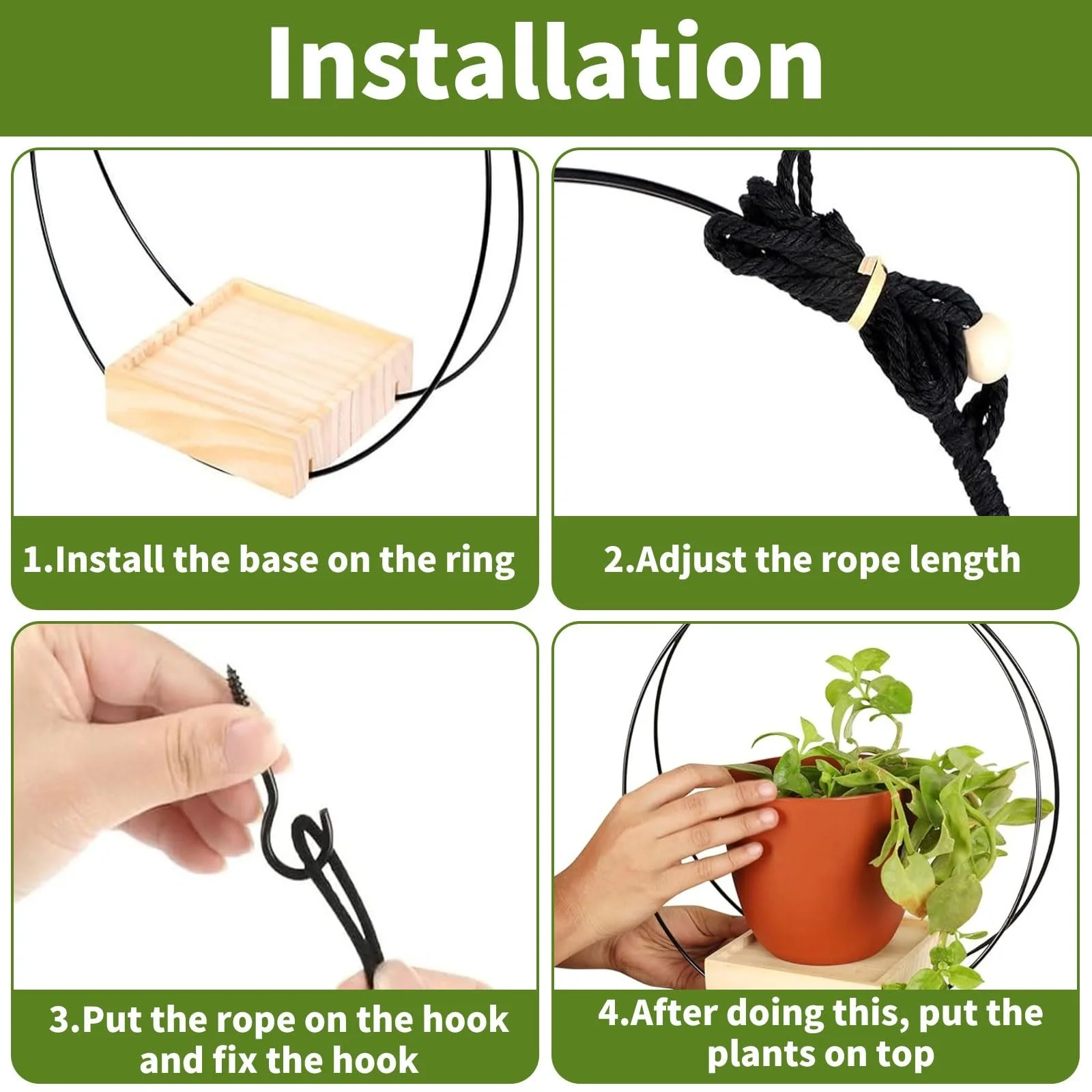 Installation

1.Install the base on the ring

2.Adjust the rope length

3.Put the rope on the hook and fix the hook

4.After doing this, put the plants on top