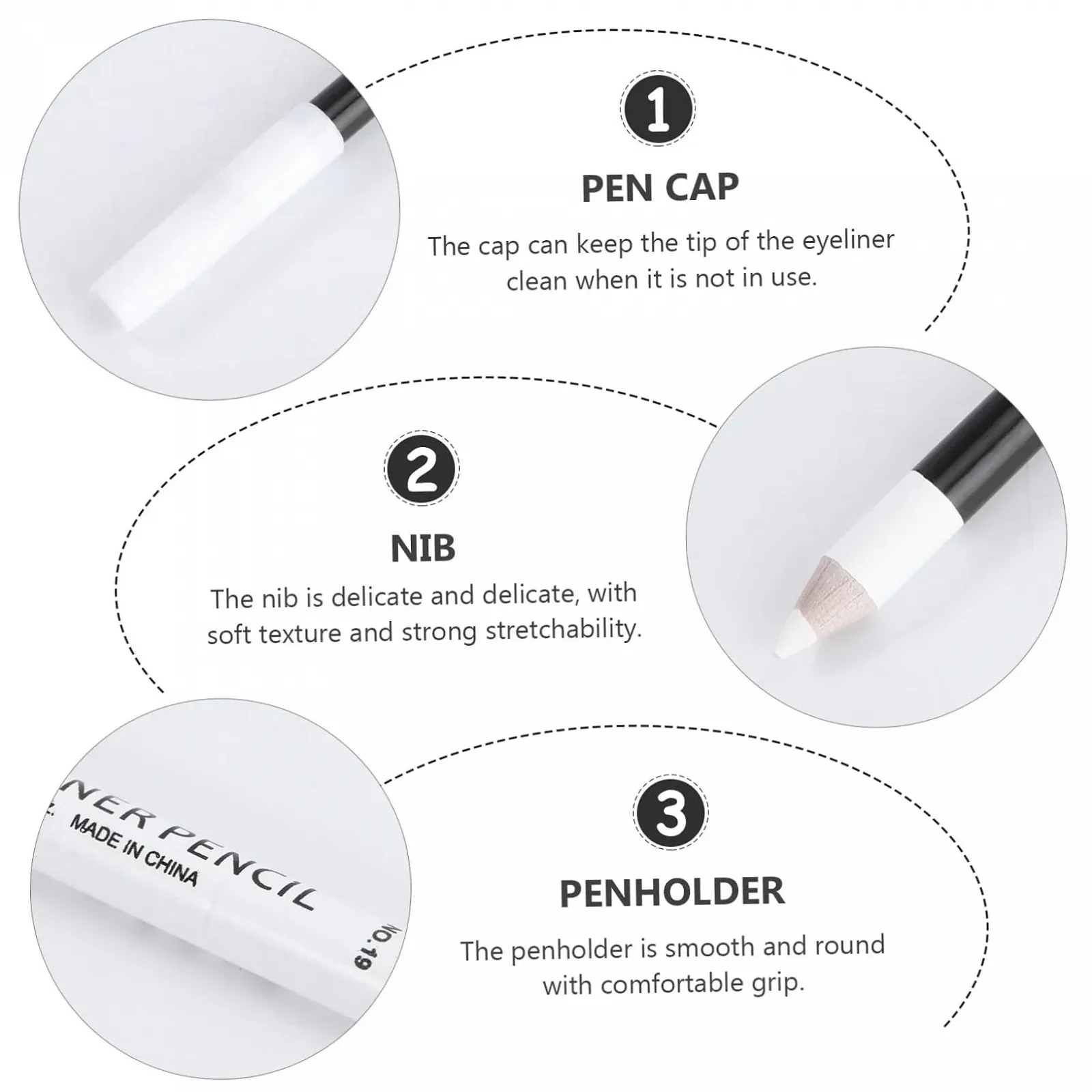 1

PEN CAP

The cap can keep the tip of the eyeliner clean when it is not in use.

2

NIB

The nib is delicate and delicate, with soft texture and strong stretchability.

NER PENCIL
MADE IN CHINA
NO.19

3

PENHOLDER

The penholder is smooth and round with comfortable grip.