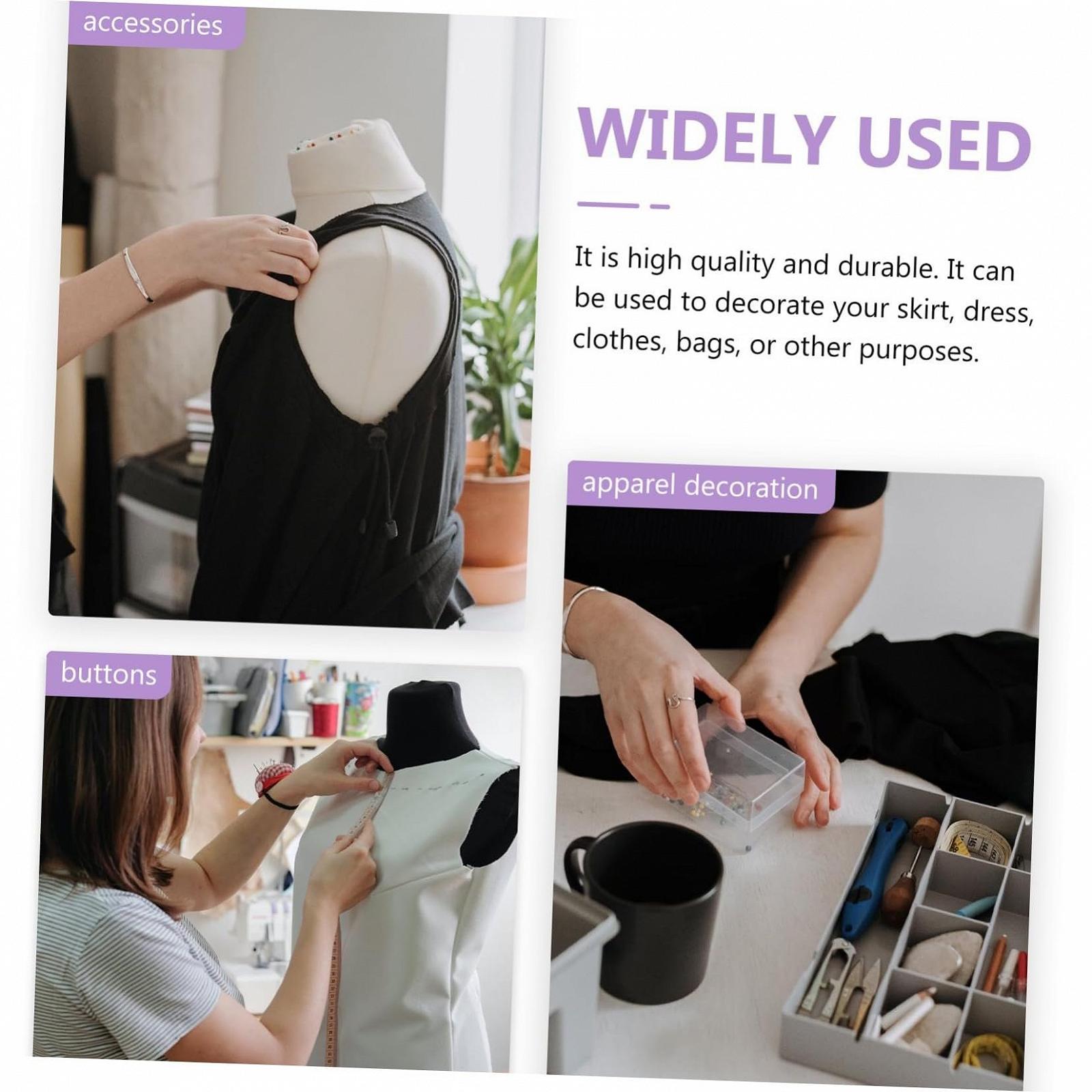 accessories

WIDELY USED

It is high quality and durable. It can be used to decorate your skirt, dress, clothes, bags, or other purposes.

apparel decoration

buttons