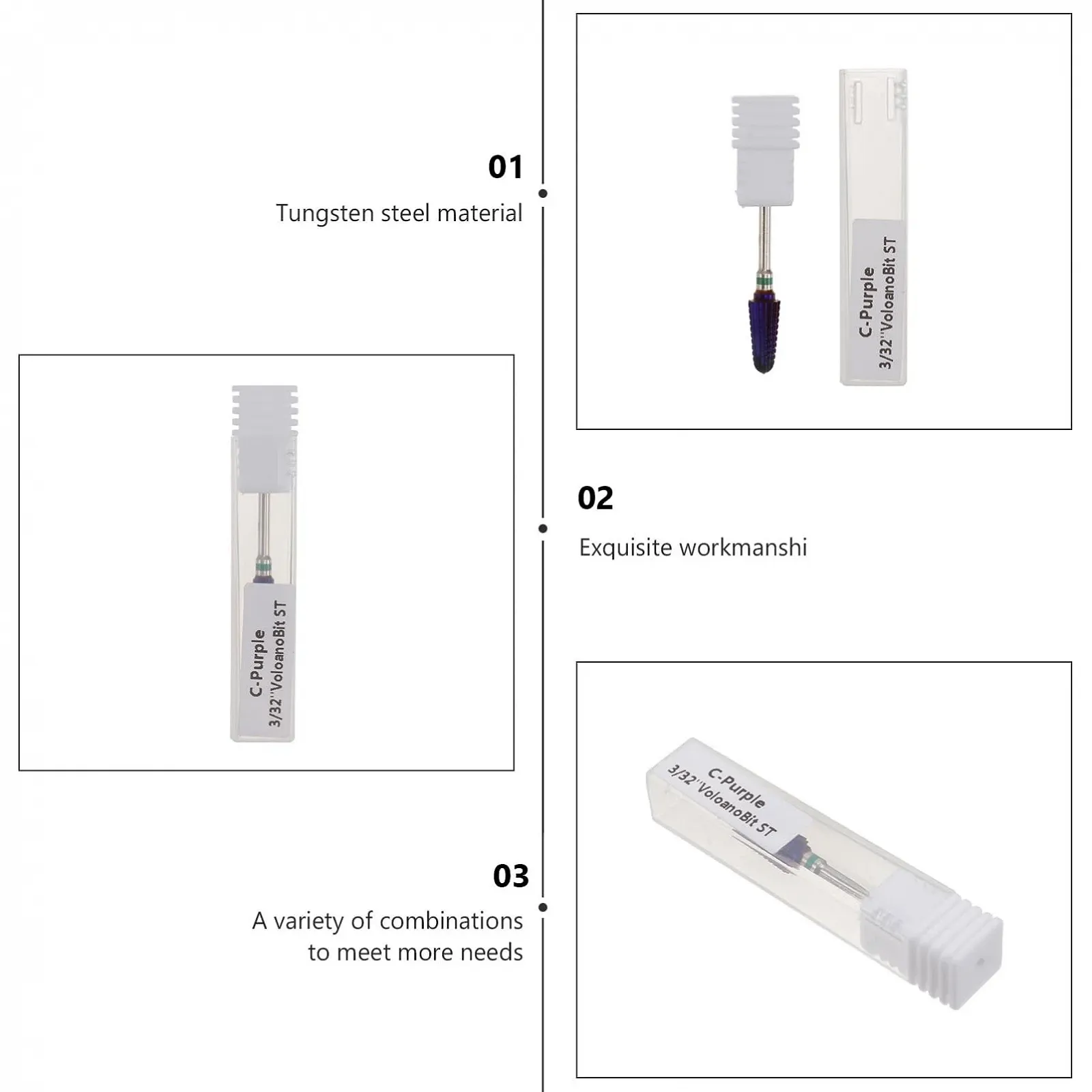 01
Tungsten steel material

C-Purple
3/32''VoloanoBit ST

C-Purple
3/32''VoloanoBit ST

02
Exquisite workmanshi

03
A variety of combinations to meet more needs

C-Purple
3/32''VoloanoBit ST