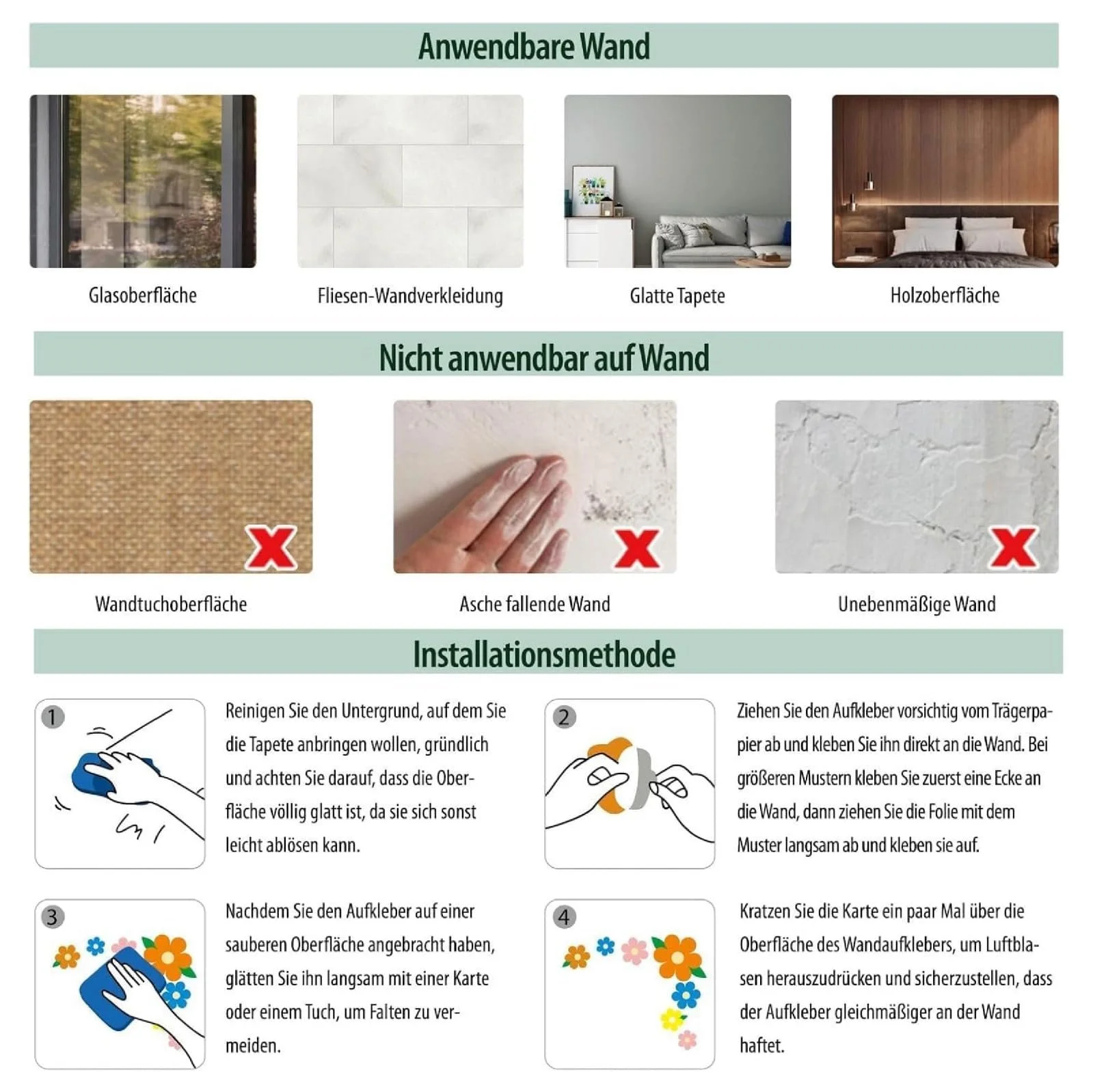 Anwendbare Wand

Glasoberfläche

Fliesen-Wandverkleidung

Glatte Tapete

Holzoberfläche

Nicht anwendbar auf Wand

Wandtuchoberfläche

Asche fallende Wand

Unebenmäßige Wand

Installationsmethode

1

Reinigen Sie den Untergrund, auf dem Sie die Tapete anbringen wollen, gründlich und achten Sie darauf, dass die Oberfläche völlig glatt ist, da sie sich sonst leicht ablösen kann.

2

Ziehen Sie den Aufkleber vorsichtig vom Trägerpapier ab und kleben Sie ihn direkt an die Wand. Bei größeren Mustern kleben Sie zuerst eine Ecke an die Wand, dann ziehen Sie die Folie mit dem Muster langsam ab und kleben sie auf.

3

Nachdem Sie den Aufkleber auf einer sauberen Oberfläche angebracht haben, glätten Sie ihn langsam mit einer Karte oder einem Tuch, um Falten zu vermeiden.

4

Kratzen Sie die Karte ein paar Mal über die Oberfläche des Wandaufklebers, um Luftblasen herauszudrücken und sicherzustellen, dass der Aufkleber gleichmäßiger an der Wand haftet.