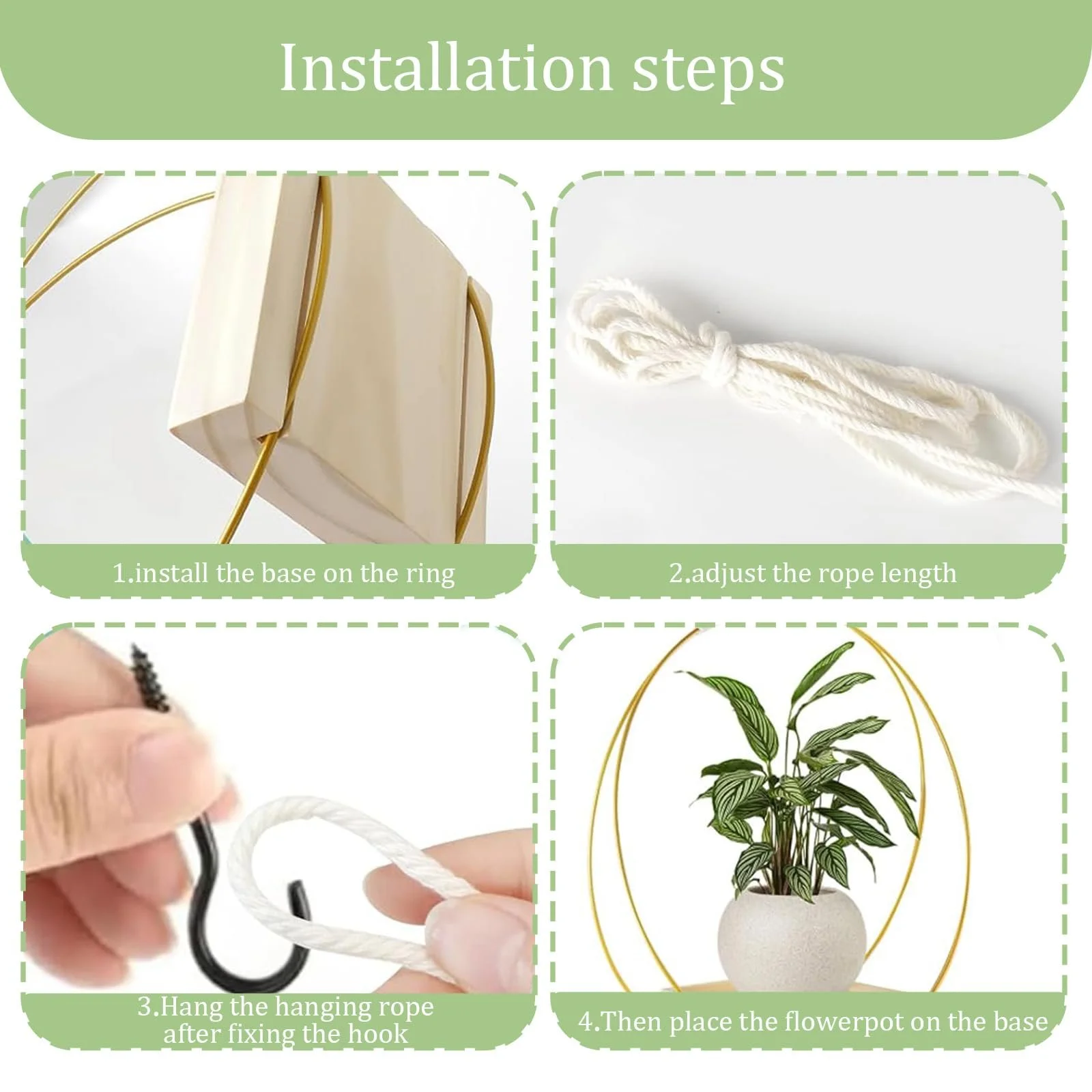 Installation steps

1.install the base on the ring

2.adjust the rope length

3.Hang the hanging rope after fixing the hook

4.Then place the flowerpot on the base