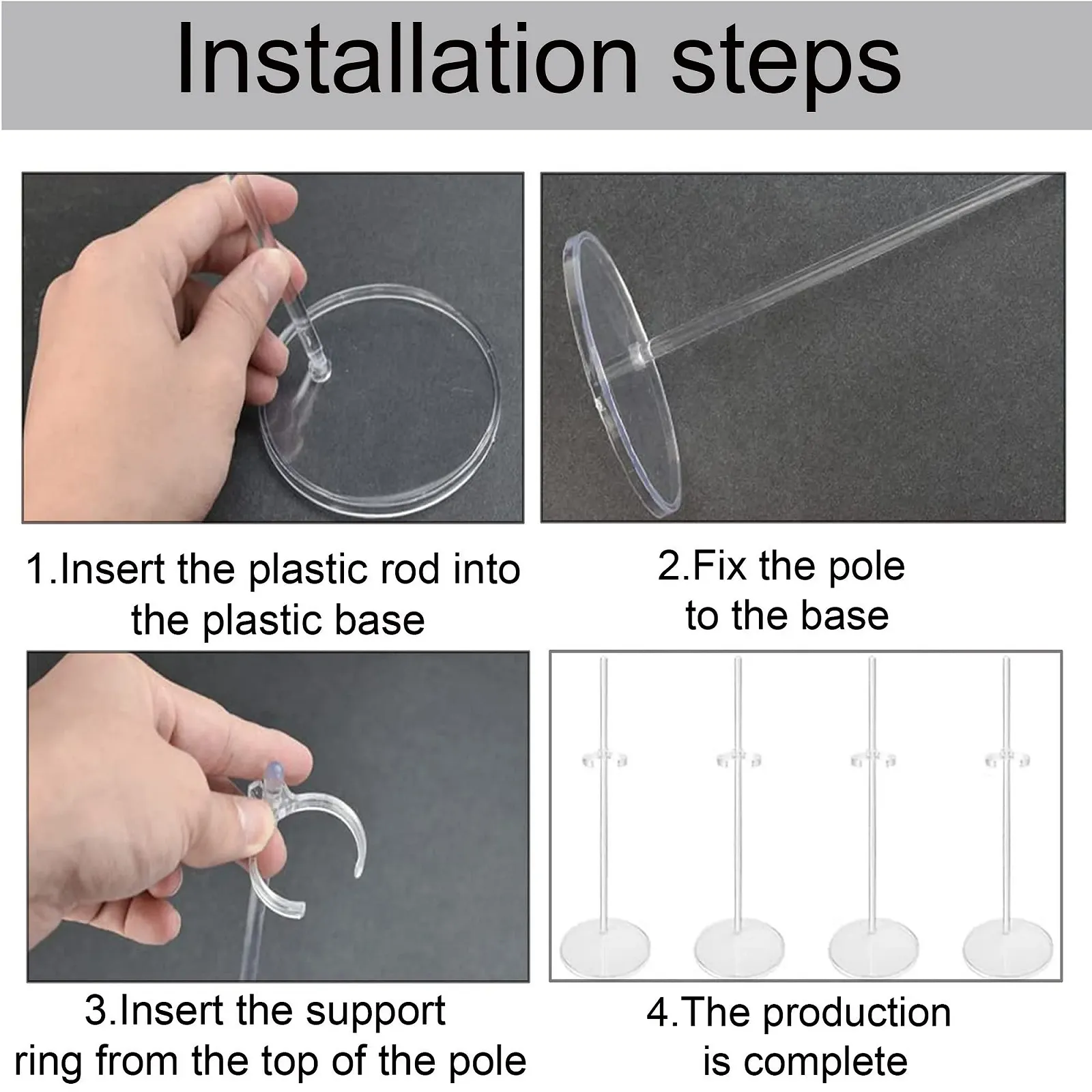 Installation steps

1.Insert the plastic rod into the plastic base

2.Fix the pole to the base

3.Insert the support ring from the top of the pole

4.The production is complete