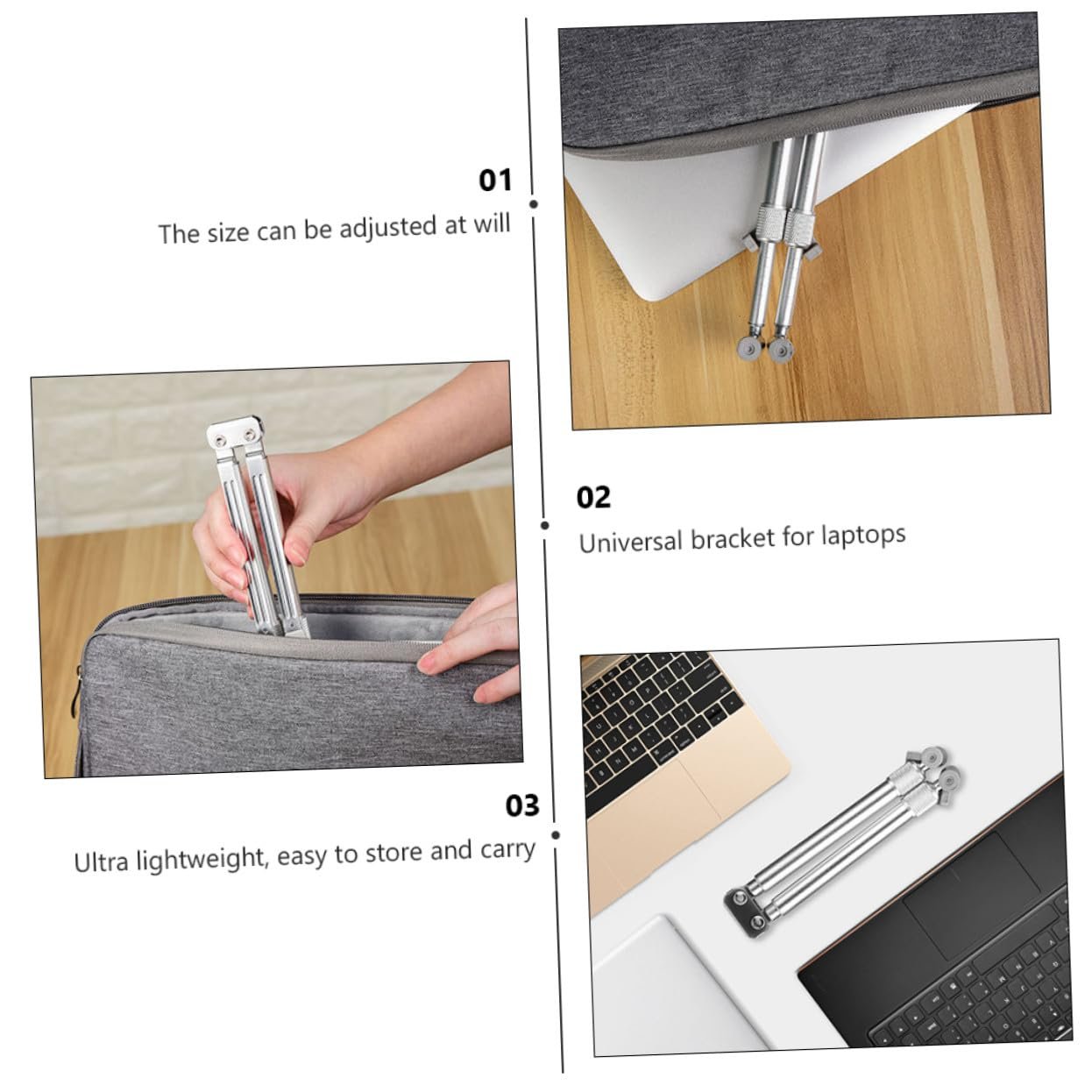 01
The size can be adjusted at will

02
Universal bracket for laptops

03
Ultra lightweight, easy to store and carry