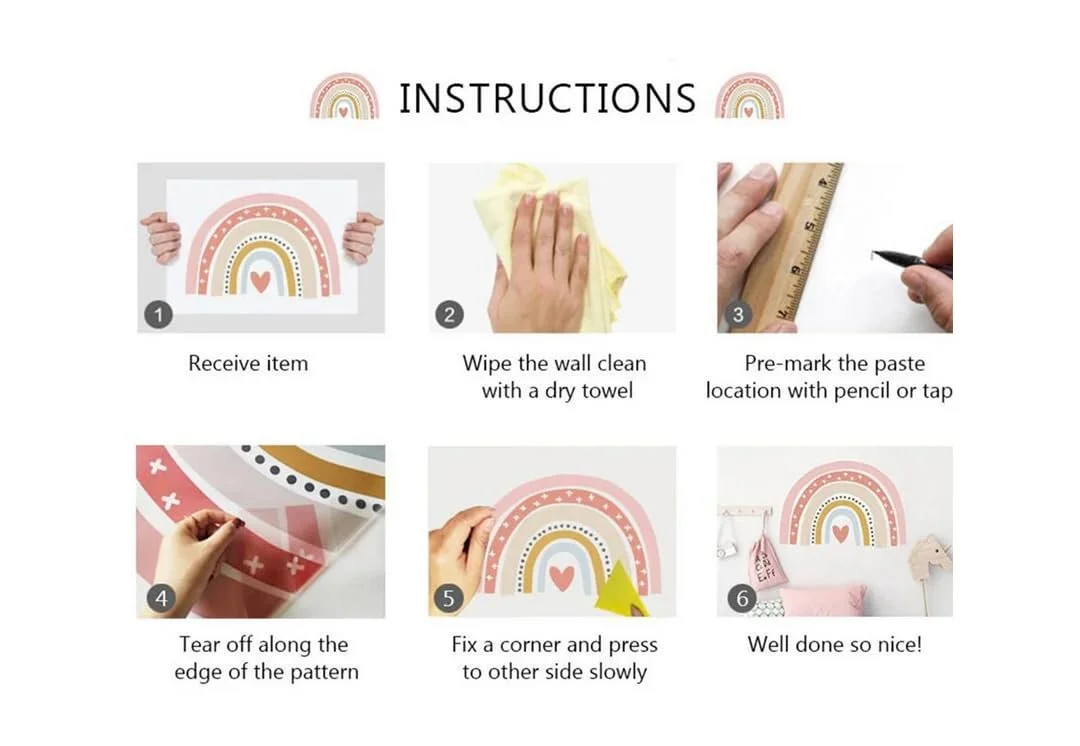 INSTRUCTIONS

1
Receive item

2
Wipe the wall clean with a dry towel

3
Pre-mark the paste location with pencil or tap

4
Tear off along the edge of the pattern

5
Fix a corner and press to other side slowly

6
Well done so nice!