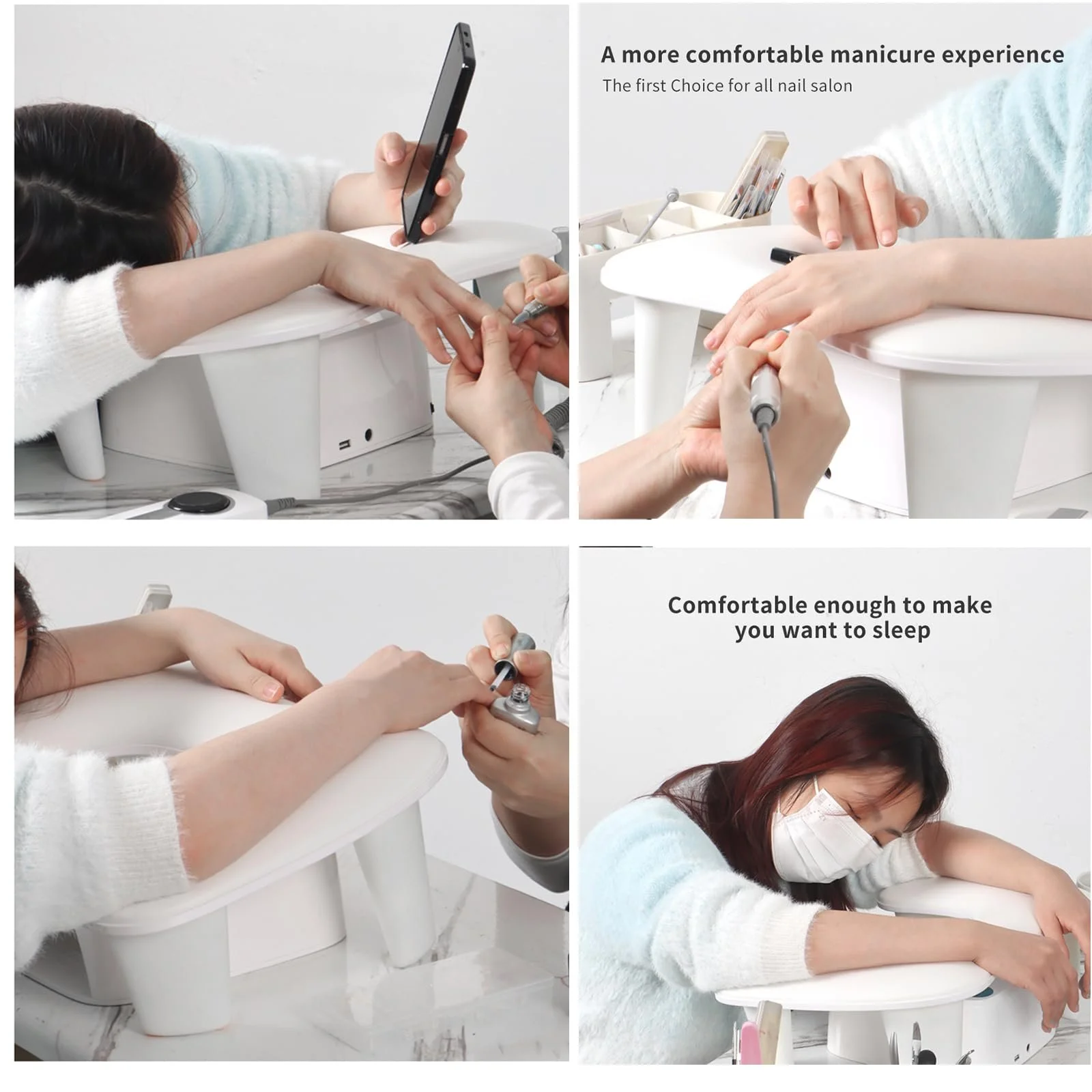 A more comfortable manicure experience
The first Choice for all nail salon

Comfortable enough to make you want to sleep