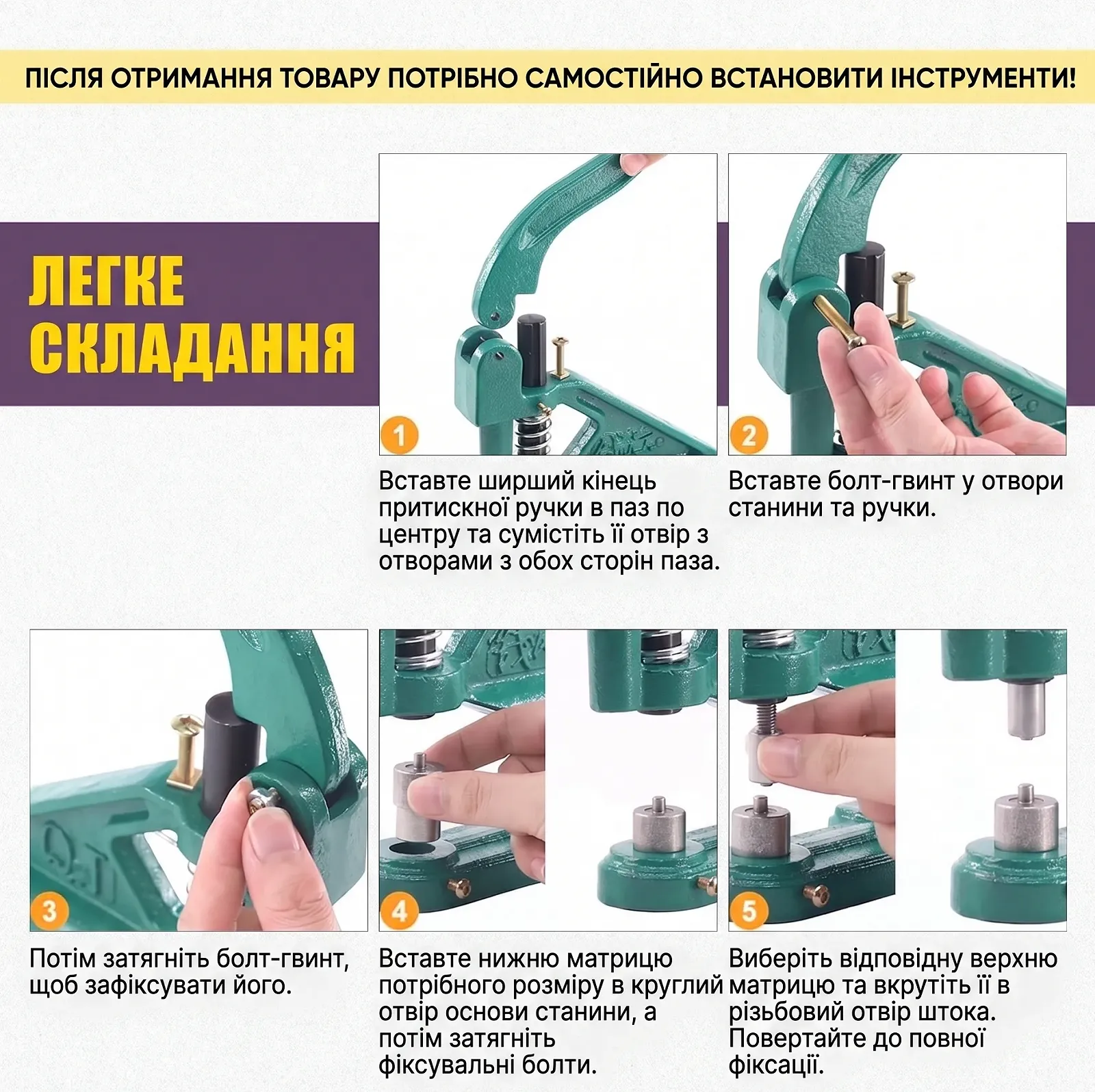 ПІСЛЯ ОТРИМАННЯ ТОВАРУ ПОТРІБНО САМОСТІЙНО ВСТАНОВИТИ ІНСТРУМЕНТИ!

ЛЕГКЕ СКЛАДАННЯ

1

Вставте ширший кінець притискної ручки в паз по центру та сумістіть її отвір з отворами з обох сторін паза.

2

Вставте болт-гвинт у отвори станини та ручки.

3

Потім затягніть болт-гвинт, щоб зафіксувати його.

4

Вставте нижню матрицю потрібного розміру в круглий отвір основи станини, а потім затягніть фіксувальні болти.

5

Виберіть відповідну верхню матрицю та вкрутіть її в різьбовий отвір штока. Повертайте до повної фіксації.