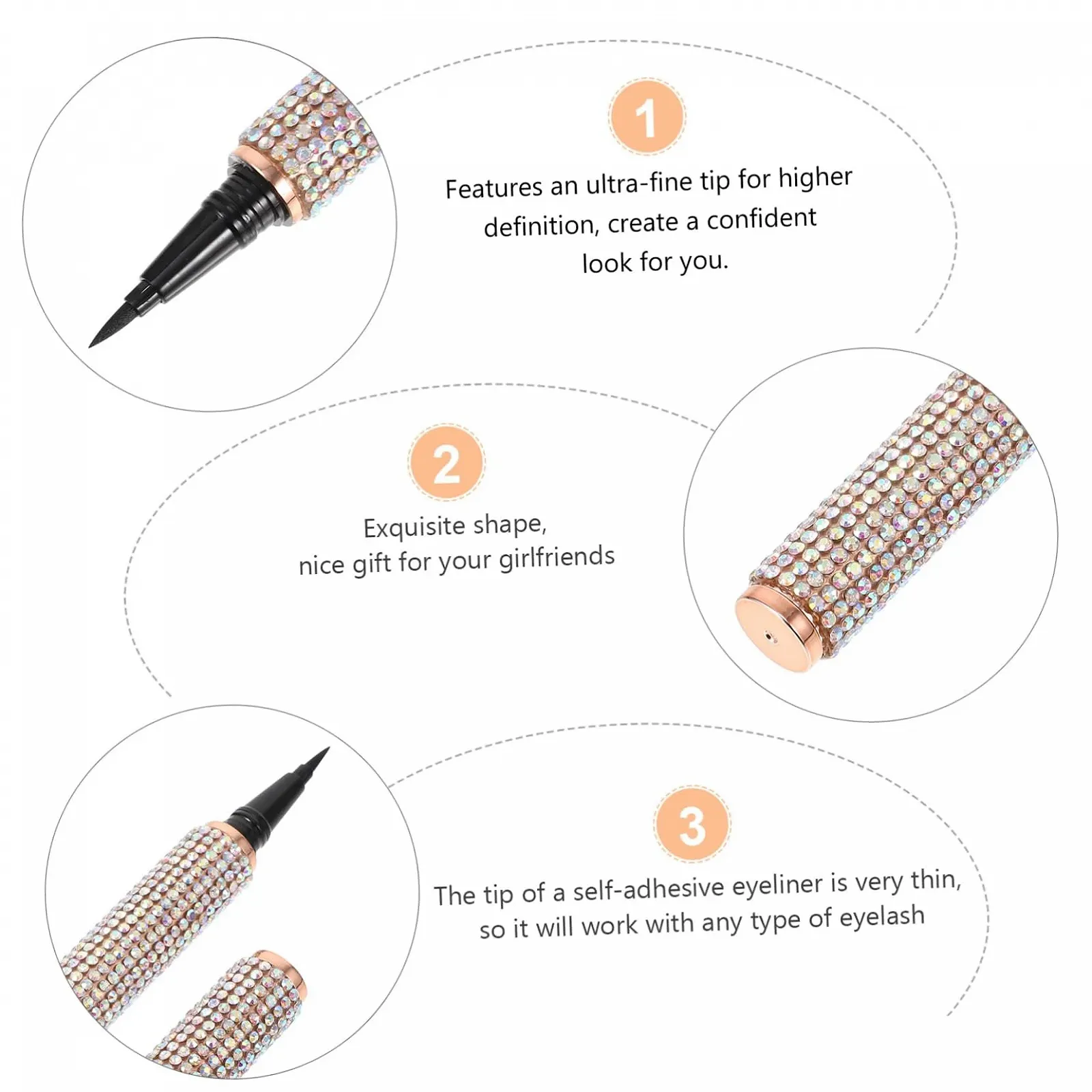 1

Features an ultra-fine tip for higher definition, create a confident look for you.

2

Exquisite shape, nice gift for your girlfriends

3

The tip of a self-adhesive eyeliner is very thin, so it will work with any type of eyelash