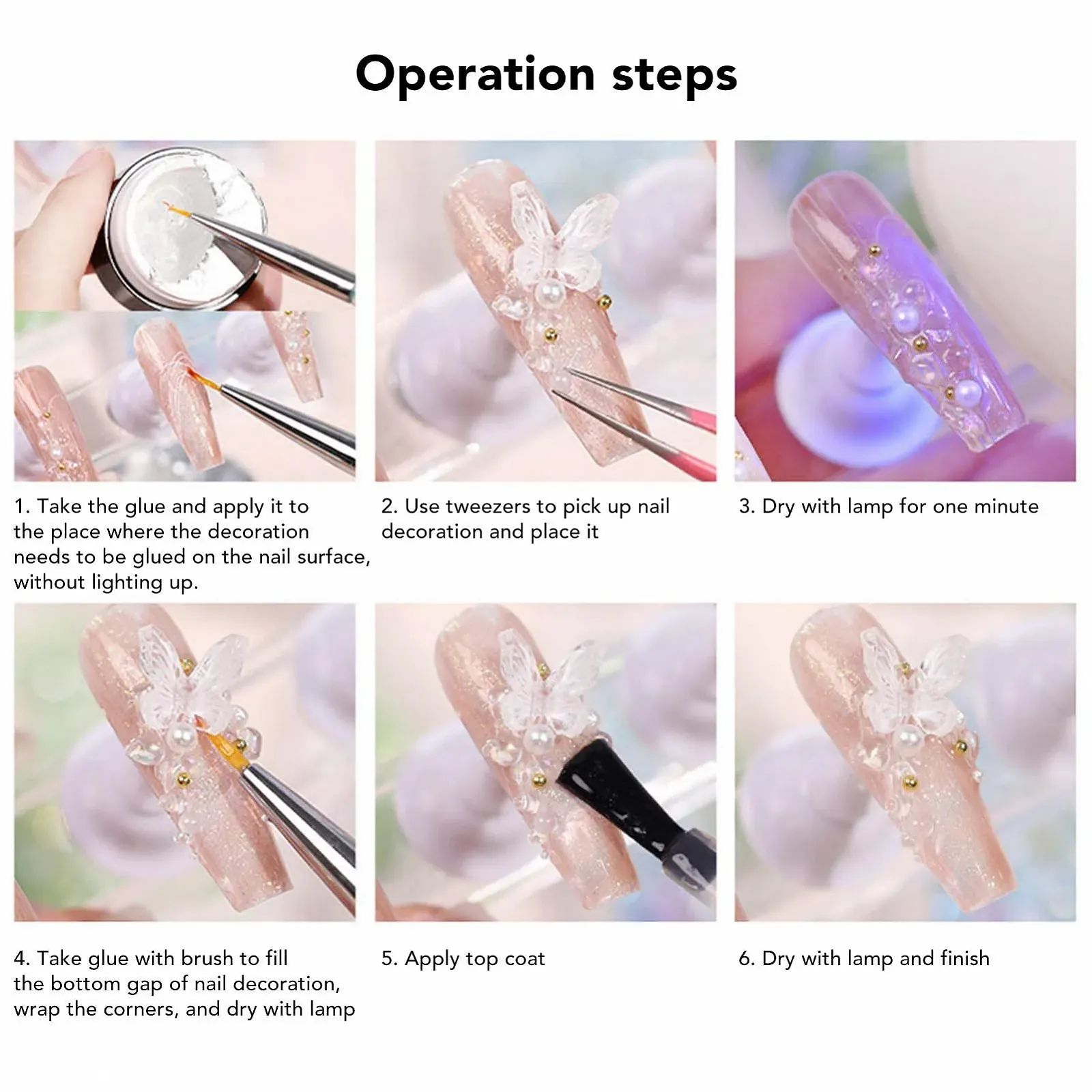 Operation steps

1. Take the glue and apply it to the place where the decoration needs to be glued on the nail surface, without lighting up.

2. Use tweezers to pick up nail decoration and place it

3. Dry with lamp for one minute

4. Take glue with brush to fill the bottom gap of nail decoration, wrap the corners, and dry with lamp

5. Apply top coat

6. Dry with lamp and finish