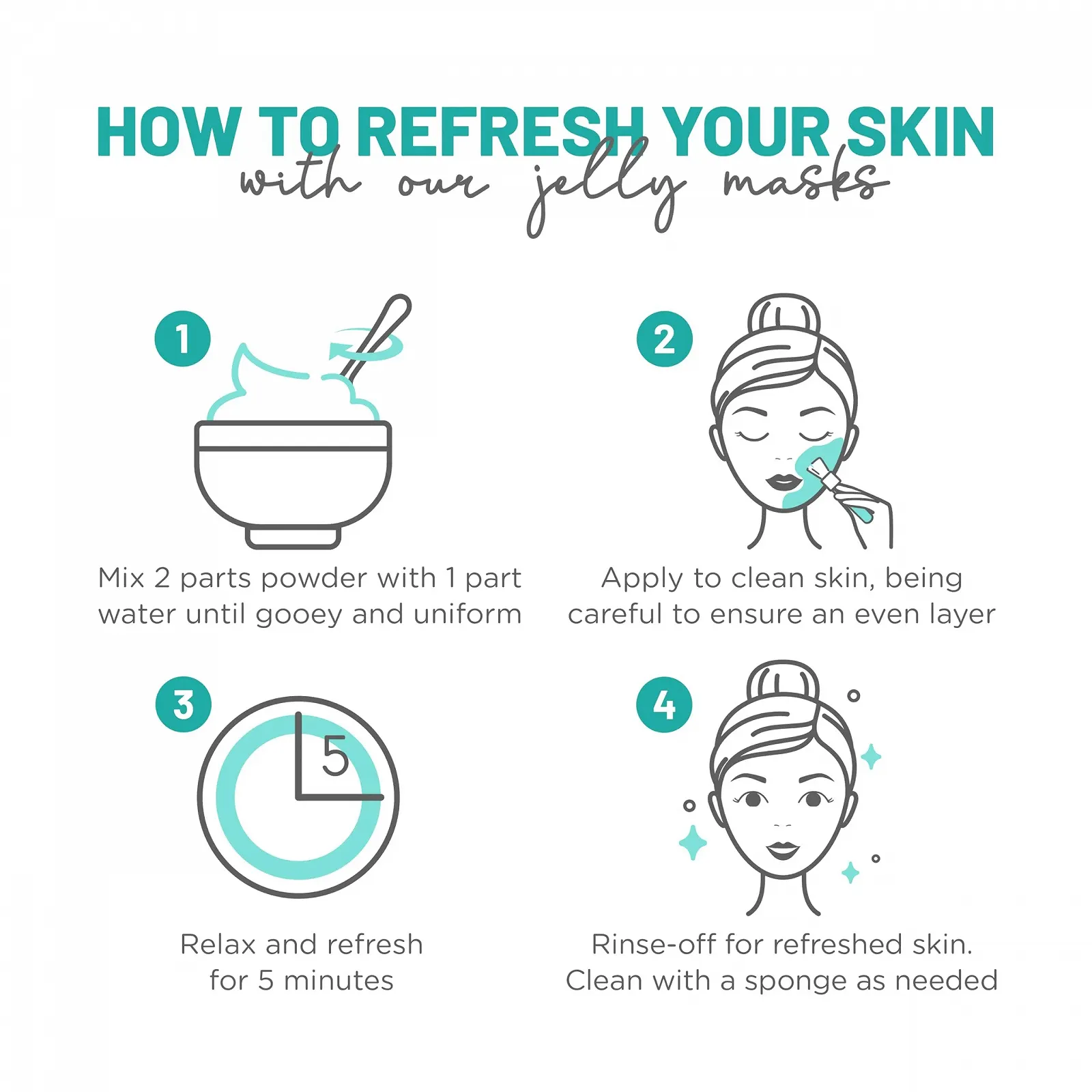 HOW TO REFRESH YOUR SKIN
with our jelly masks

1
Mix 2 parts powder with 1 part water until gooey and uniform

2
Apply to clean skin, being careful to ensure an even layer

3
5
Relax and refresh for 5 minutes

4
Rinse-off for refreshed skin. Clean with a sponge as needed