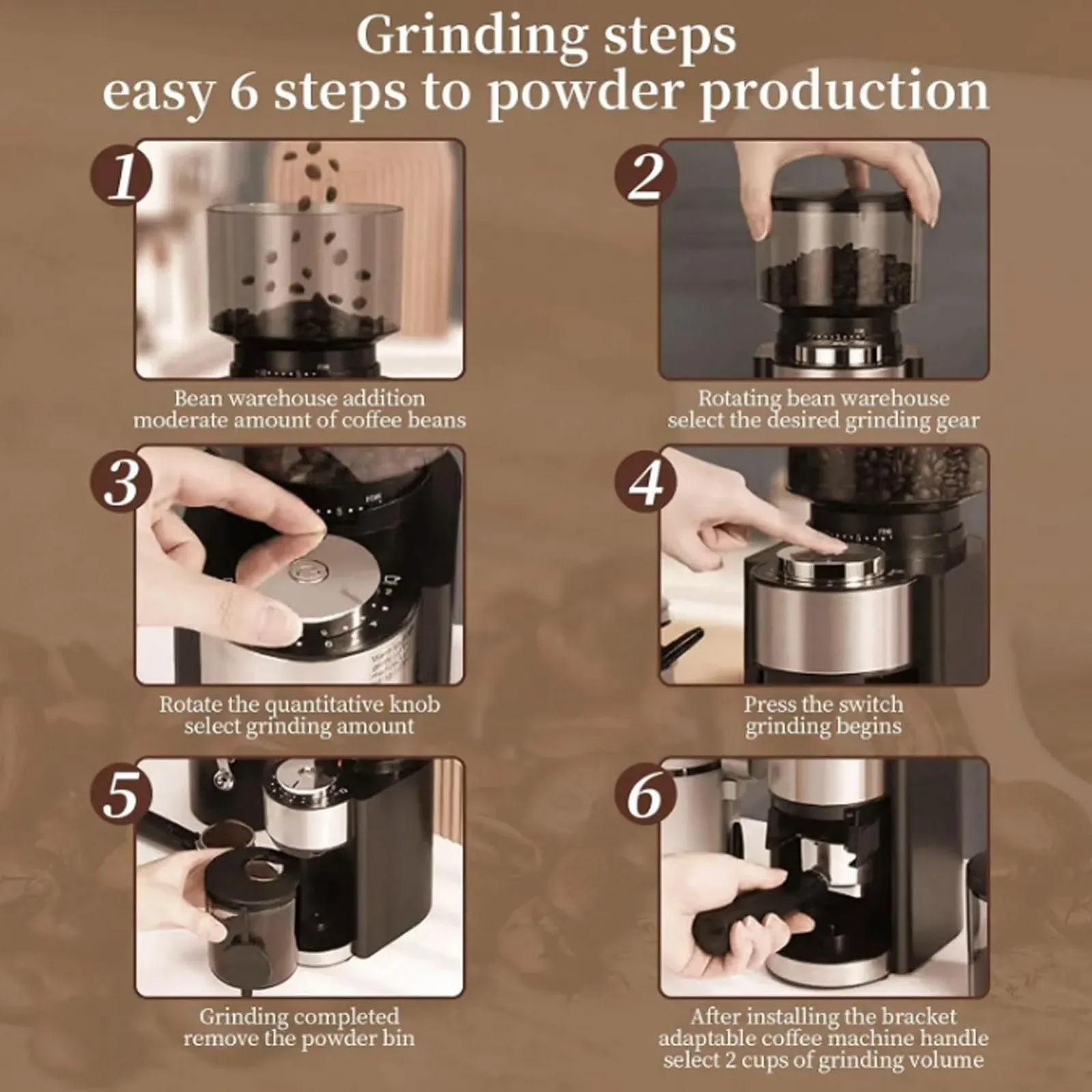 Grinding steps
easy 6 steps to powder production

1

Bean warehouse addition
moderate amount of coffee beans

2

Rotating bean warehouse
select the desired grinding gear

3

Rotate the quantitative knob
select grinding amount

4

Press the switch
grinding begins

5

Grinding completed
remove the powder bin

6

After installing the bracket
adaptable coffee machine handle
select 2 cups of grinding volume