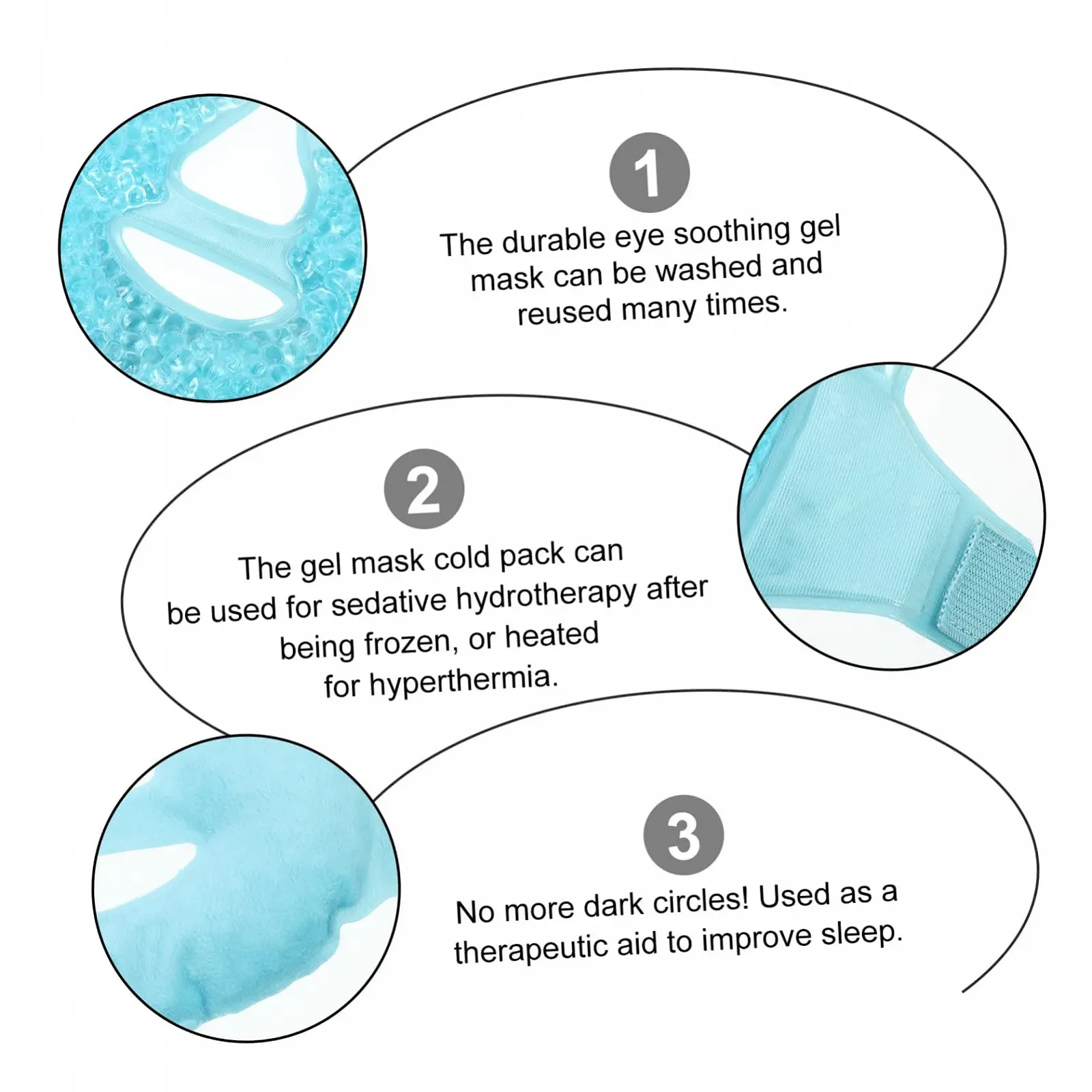 1

The durable eye soothing gel mask can be washed and reused many times.

2

The gel mask cold pack can be used for sedative hydrotherapy after being frozen, or heated for hyperthermia.

3

No more dark circles! Used as a therapeutic aid to improve sleep.