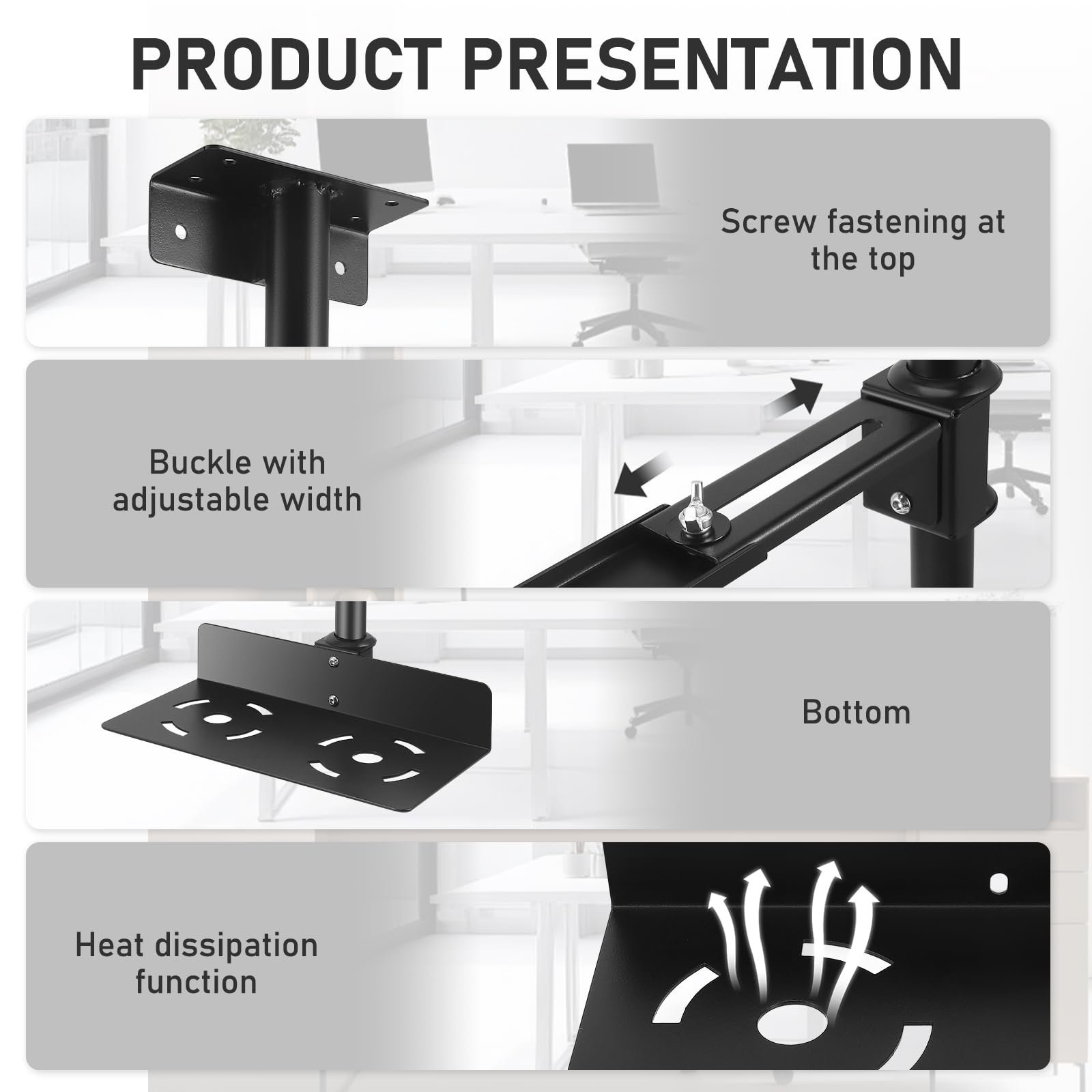 PRODUCT PRESENTATION

Screw fastening at the top

Buckle with adjustable width

Bottom

Heat dissipation function