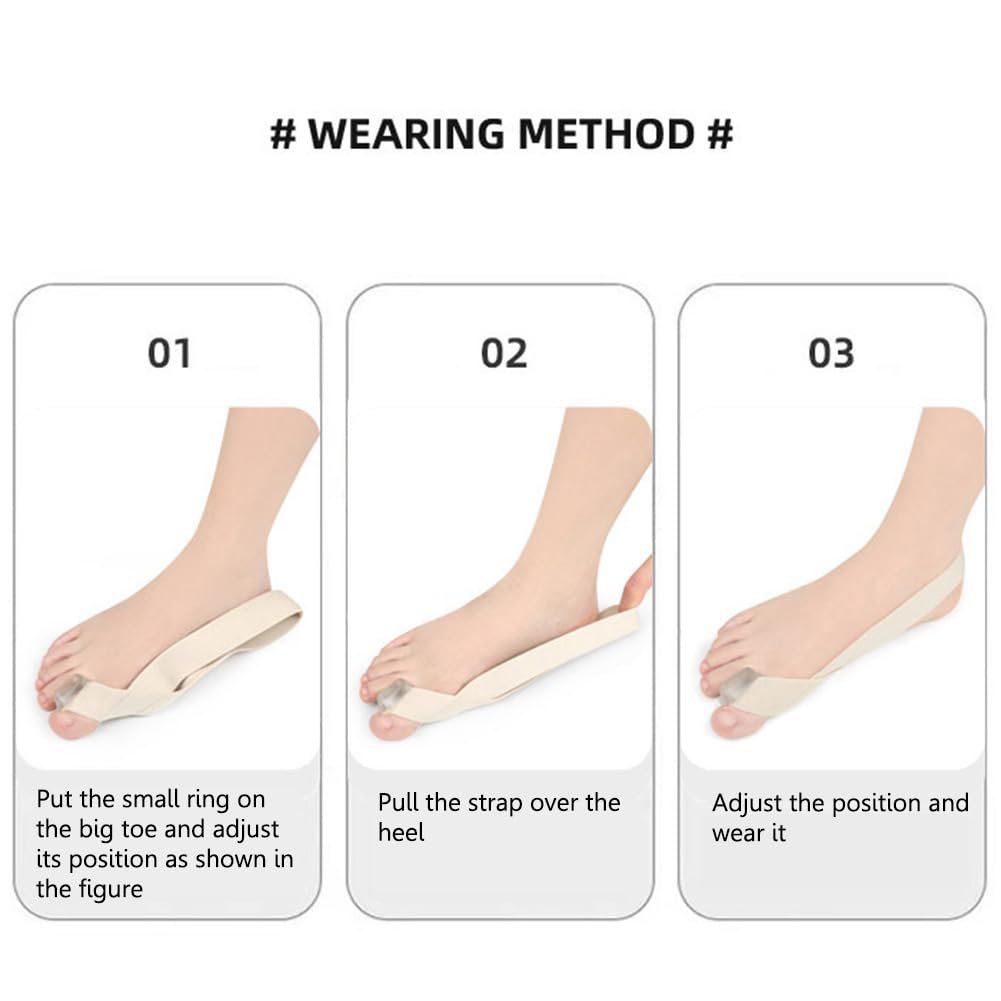 # WEARING METHOD #

01

Put the small ring on the big toe and adjust its position as shown in the figure

02

Pull the strap over the heel

03

Adjust the position and wear it