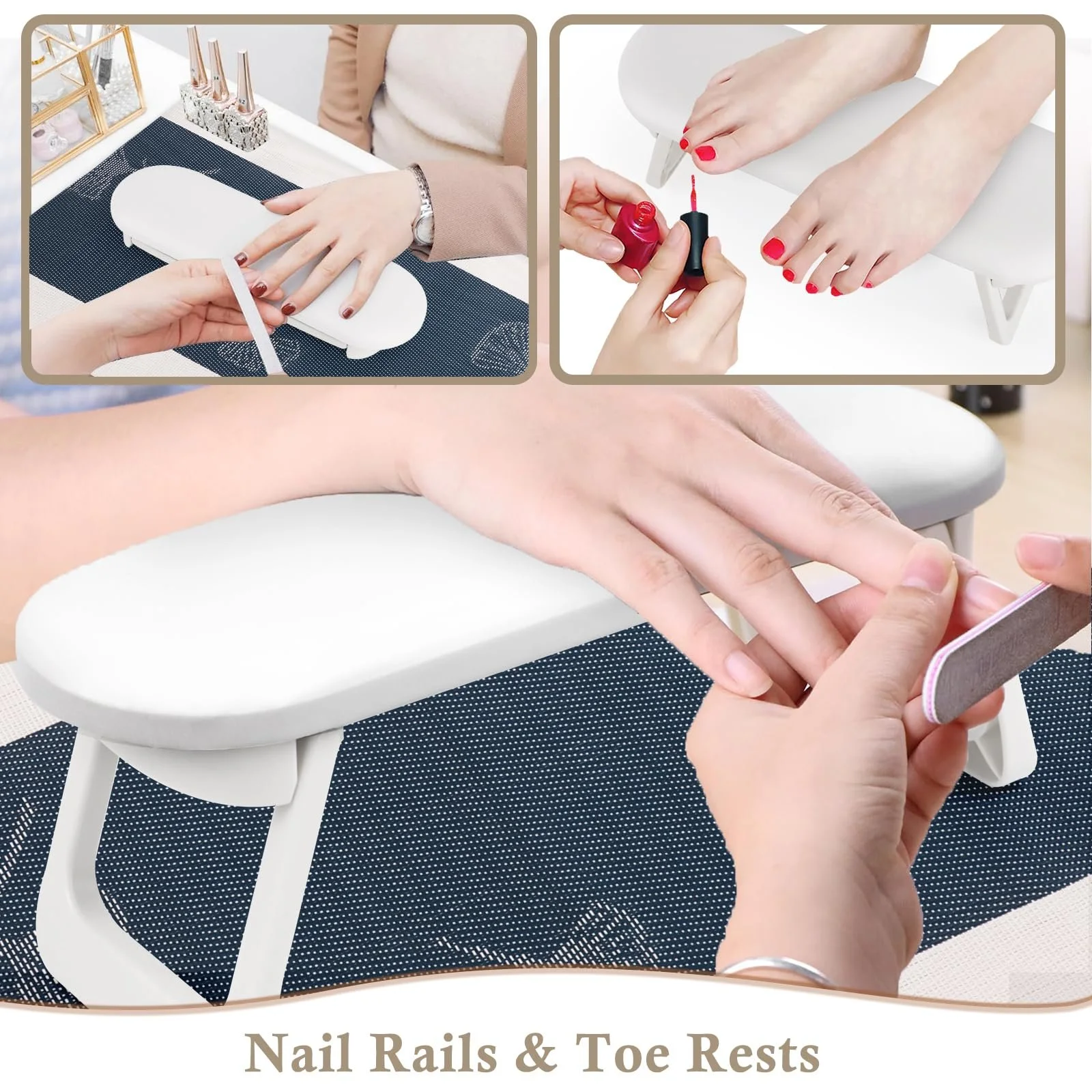 Nail Rails & Toe Rests