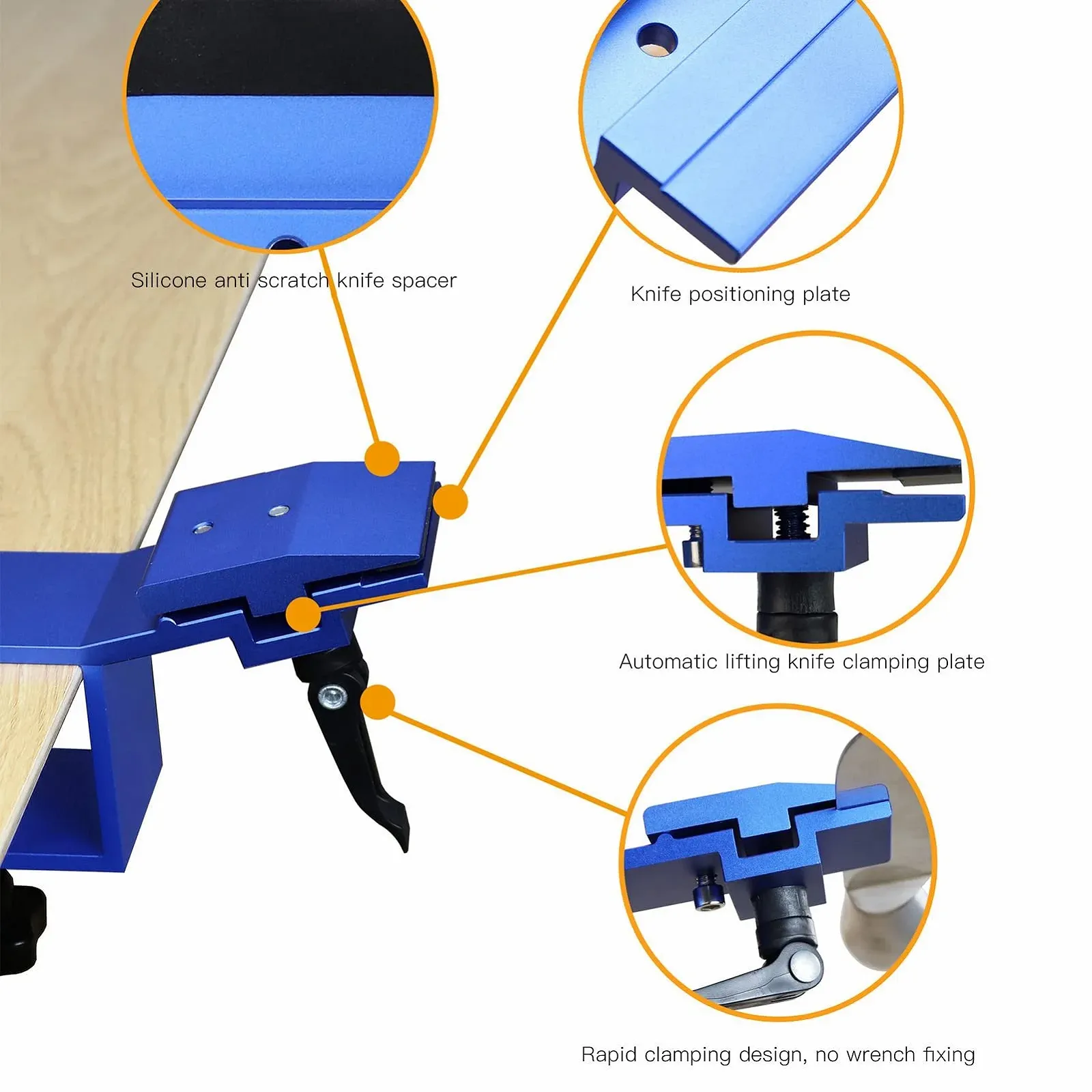 Silicone anti scratch knife spacer

Knife positioning plate

Automatic lifting knife clamping plate

Rapid clamping design, no wrench fixing