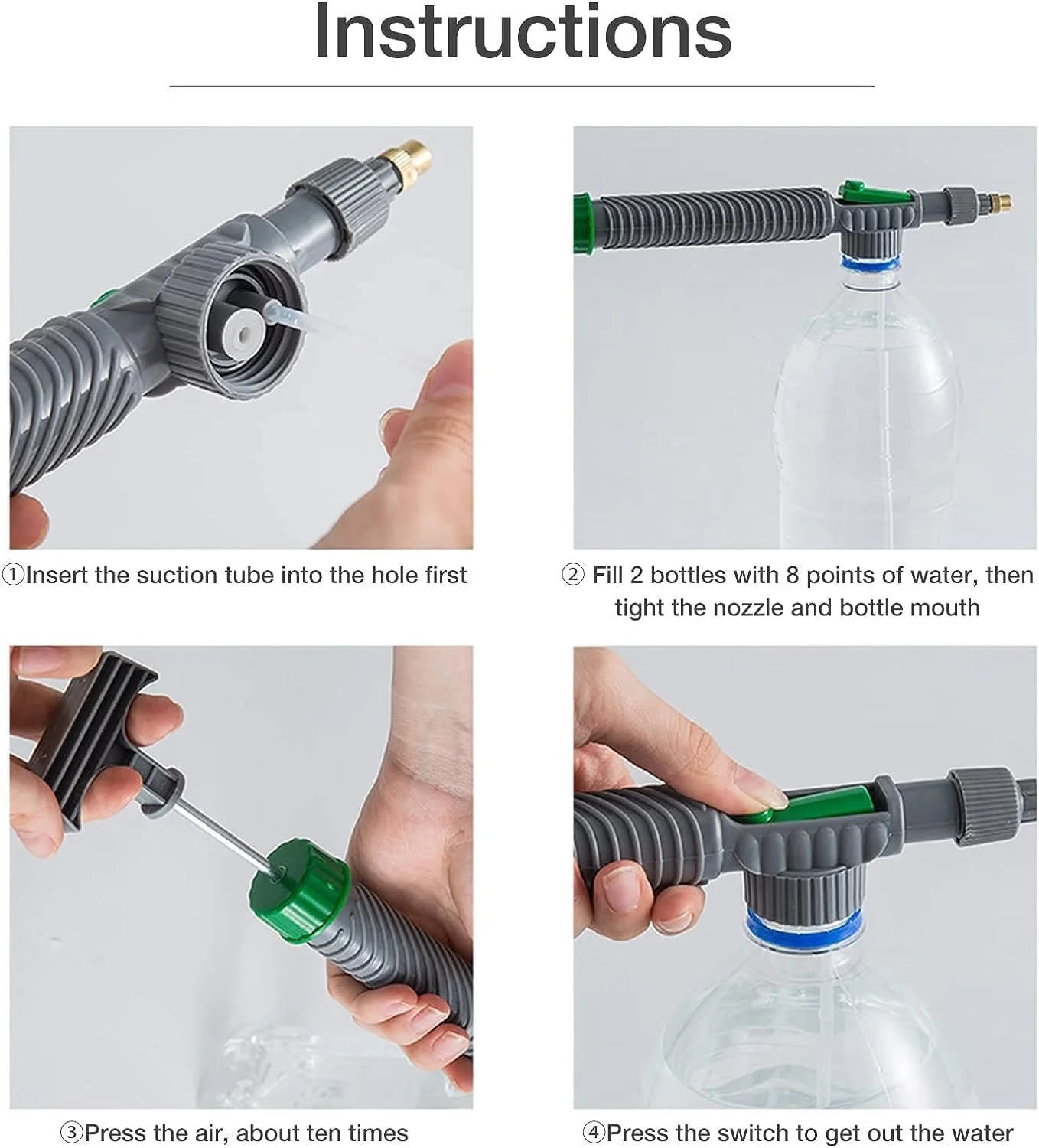 Instructions

①Insert the suction tube into the hole first

② Fill 2 bottles with 8 points of water, then tight the nozzle and bottle mouth

③Press the air, about ten times

④Press the switch to get out the water