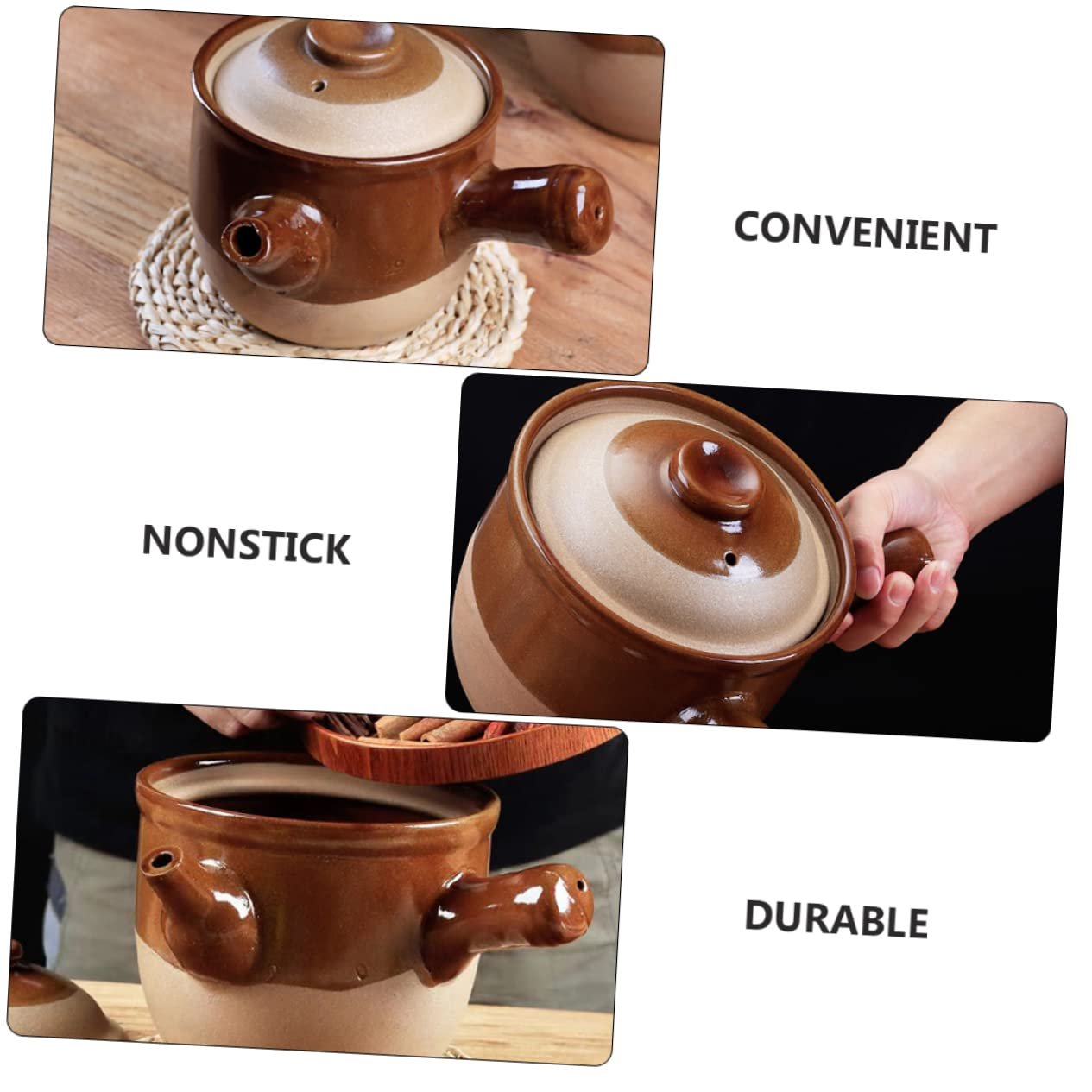 CONVENIENT

NONSTICK

DURABLE