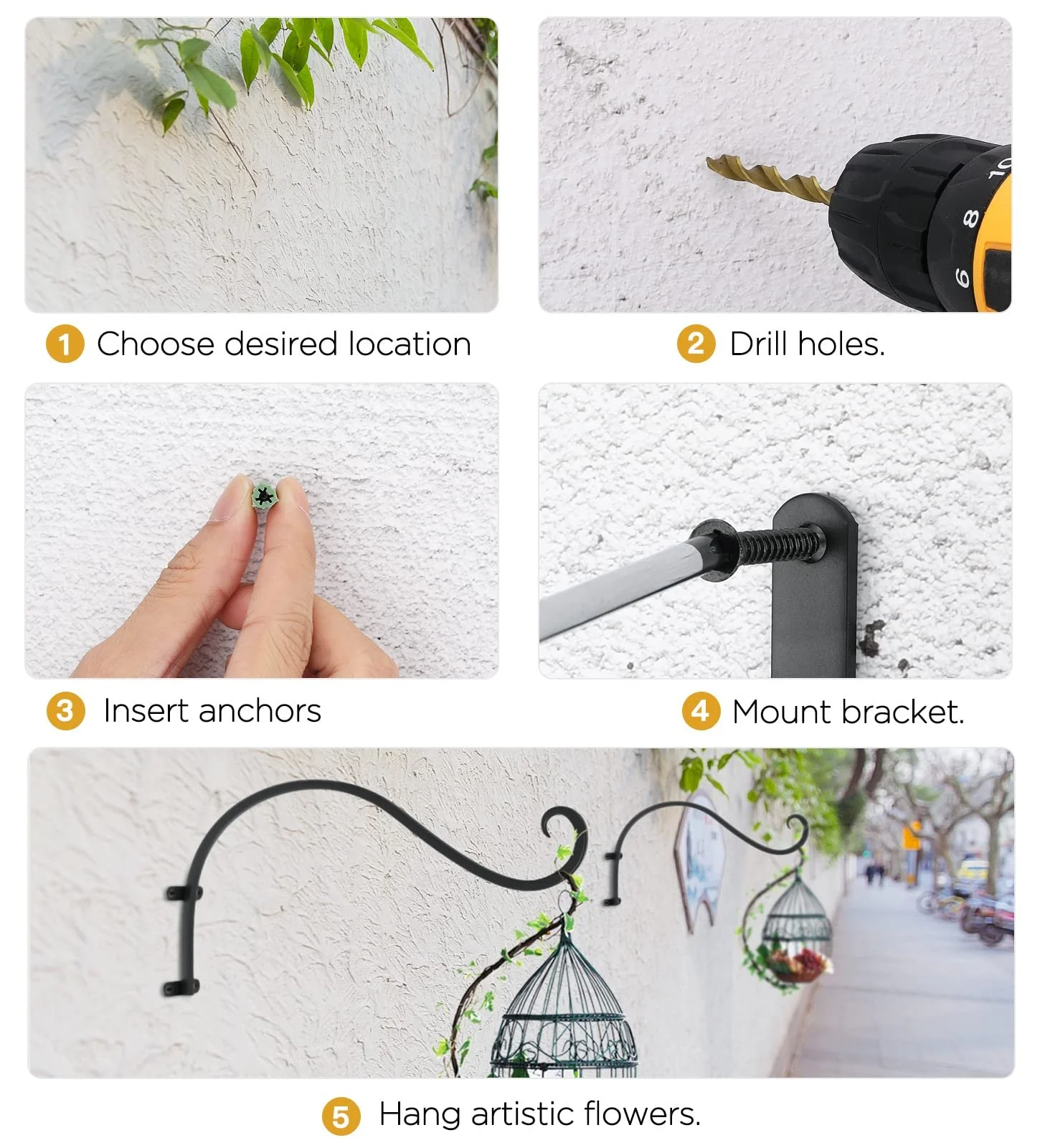 10
8
6

1 Choose desired location

2 Drill holes.

3 Insert anchors

4 Mount bracket.

5 Hang artistic flowers.