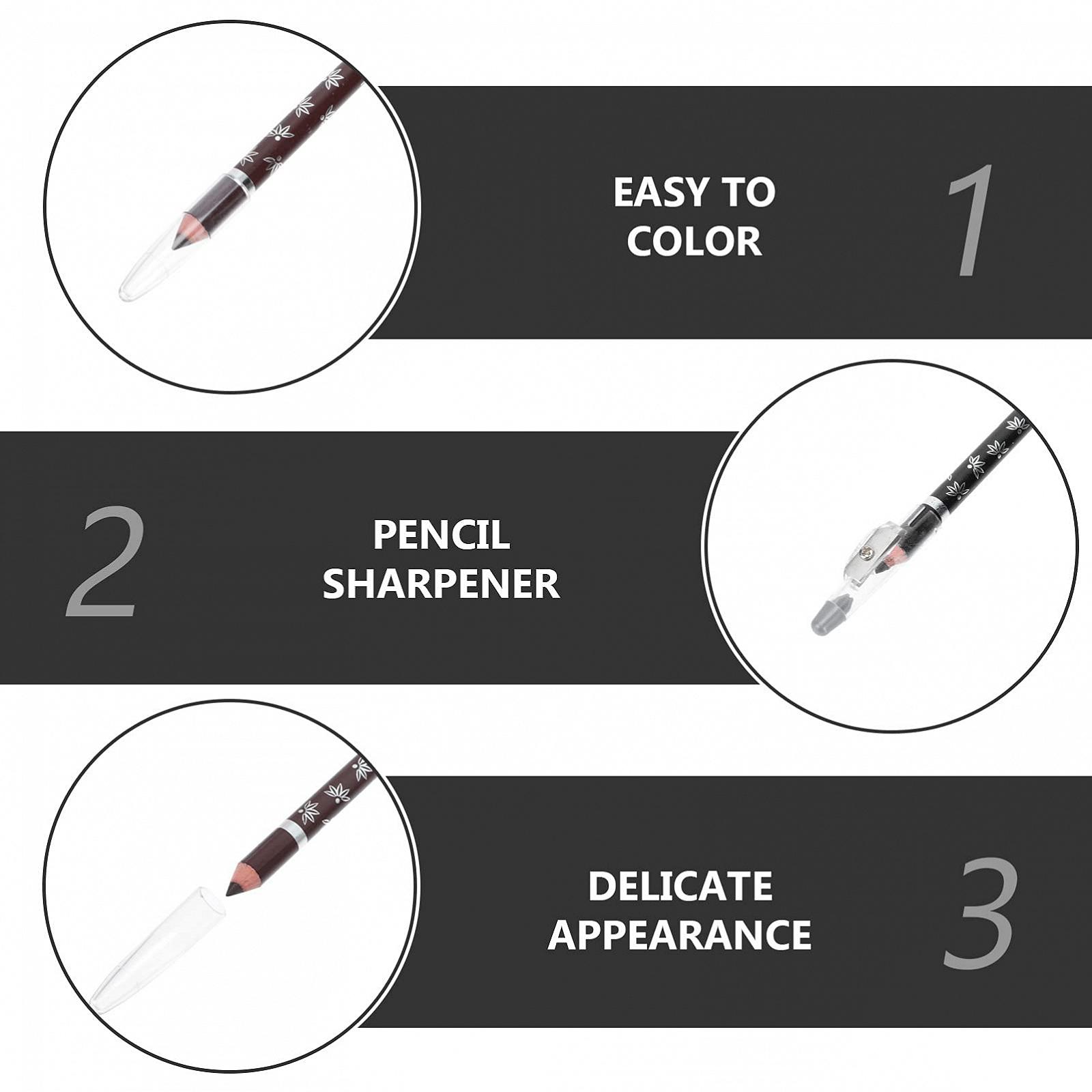 EASY TO COLOR

1

2

PENCIL SHARPENER

DELICATE APPEARANCE

3