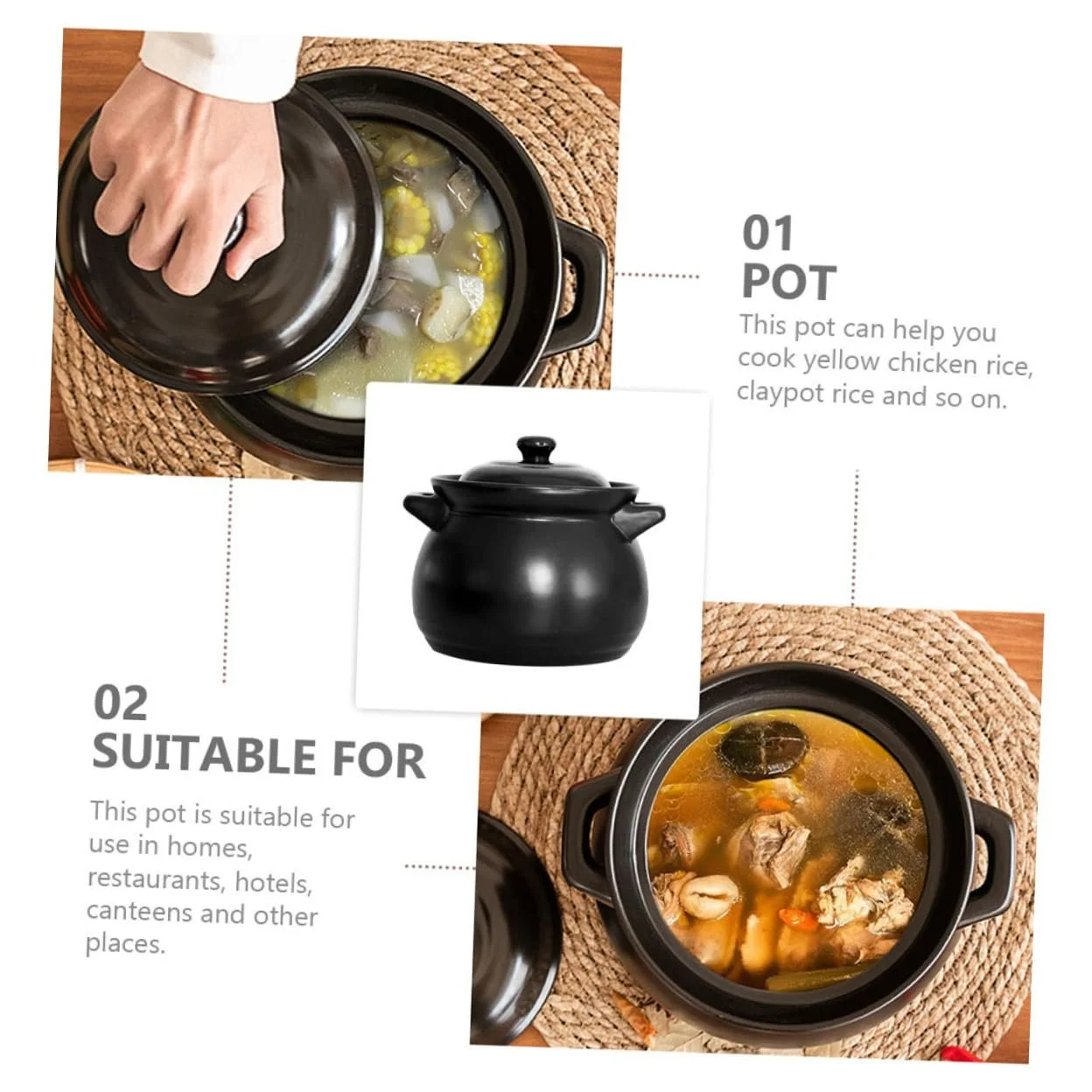 01
POT
This pot can help you cook yellow chicken rice, claypot rice and so on.

02
SUITABLE FOR
This pot is suitable for use in homes, restaurants, hotels, canteens and other places.