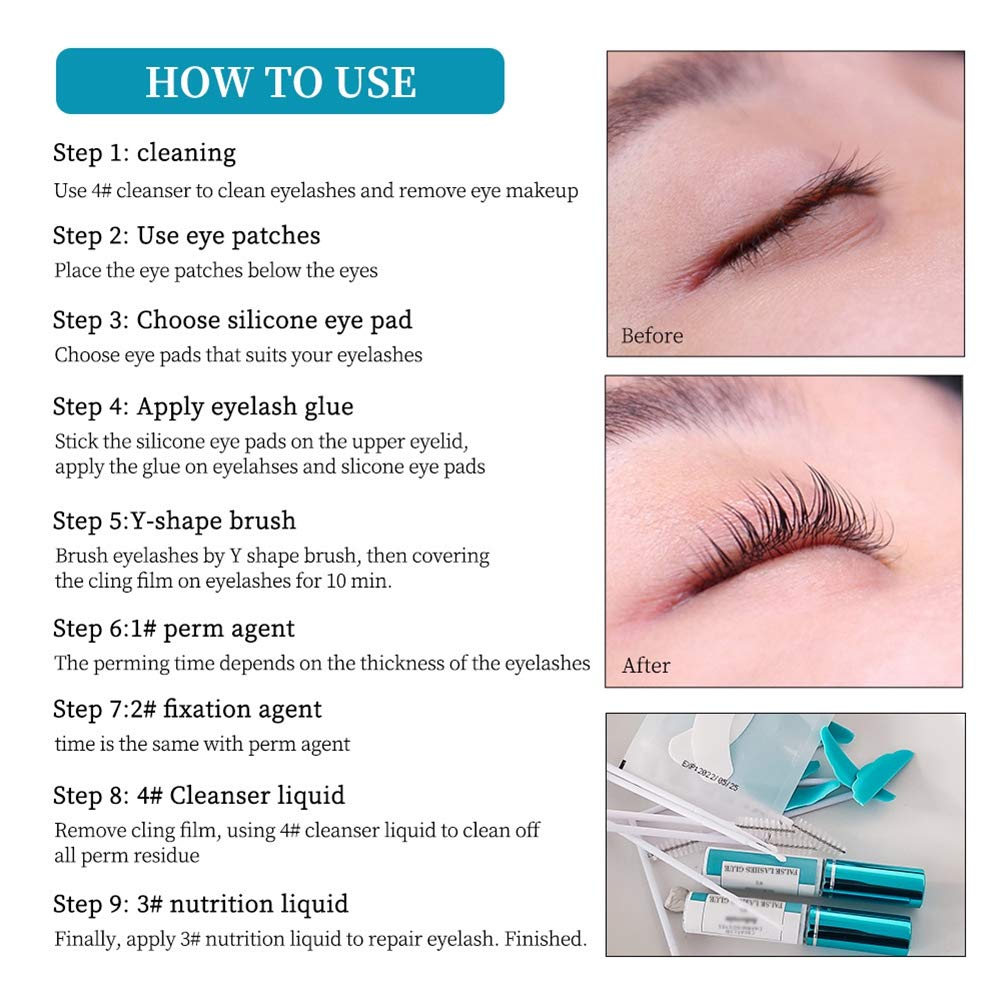 HOW TO USE

Step 1: cleaning
Use 4# cleanser to clean eyelashes and remove eye makeup

Step 2: Use eye patches
Place the eye patches below the eyes

Step 3: Choose silicone eye pad
Choose eye pads that suits your eyelashes

Step 4: Apply eyelash glue
Stick the silicone eye pads on the upper eyelid, apply the glue on eyelahses and slicone eye pads

Step 5:Y-shape brush
Brush eyelashes by Y shape brush, then covering the cling film on eyelashes for 10 min.

Step 6:1# perm agent
The perming time depends on the thickness of the eyelashes

Step 7:2# fixation agent
time is the same with perm agent

Step 8: 4# Cleanser liquid
Remove cling film, using 4# cleanser liquid to clean off all perm residue

Step 9: 3# nutrition liquid
Finally, apply 3# nutrition liquid to repair eyelash. Finished.

Before

After

EXP:2022/05/25

FALSE LASHES GLUE

FALSE LASHES GLUE