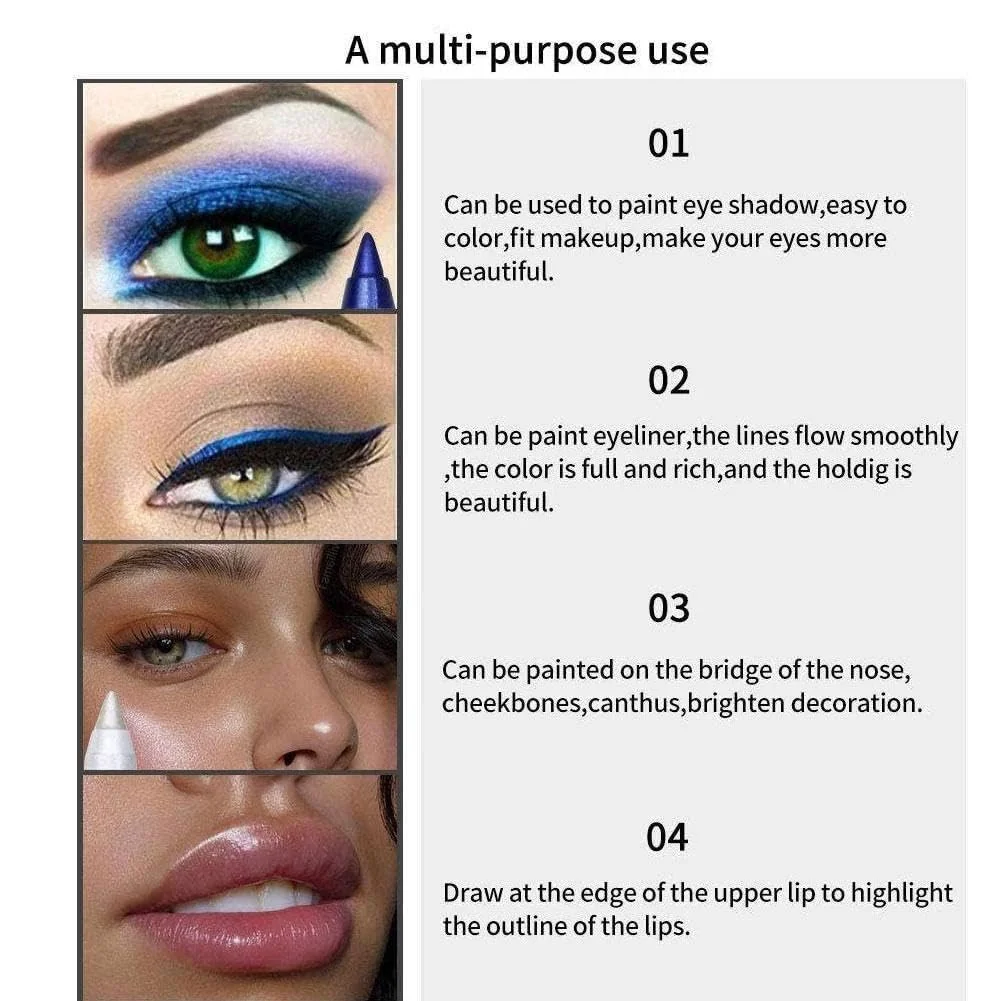 A multi-purpose use

01

Can be used to paint eye shadow,easy to color,fit makeup,make your eyes more beautiful.

02

Can be paint eyeliner,the lines flow smoothly ,the color is full and rich,and the holdig is beautiful.

03

Can be painted on the bridge of the nose, cheekbones,canthus,brighten decoration.

04

Draw at the edge of the upper lip to highlight the outline of the lips.