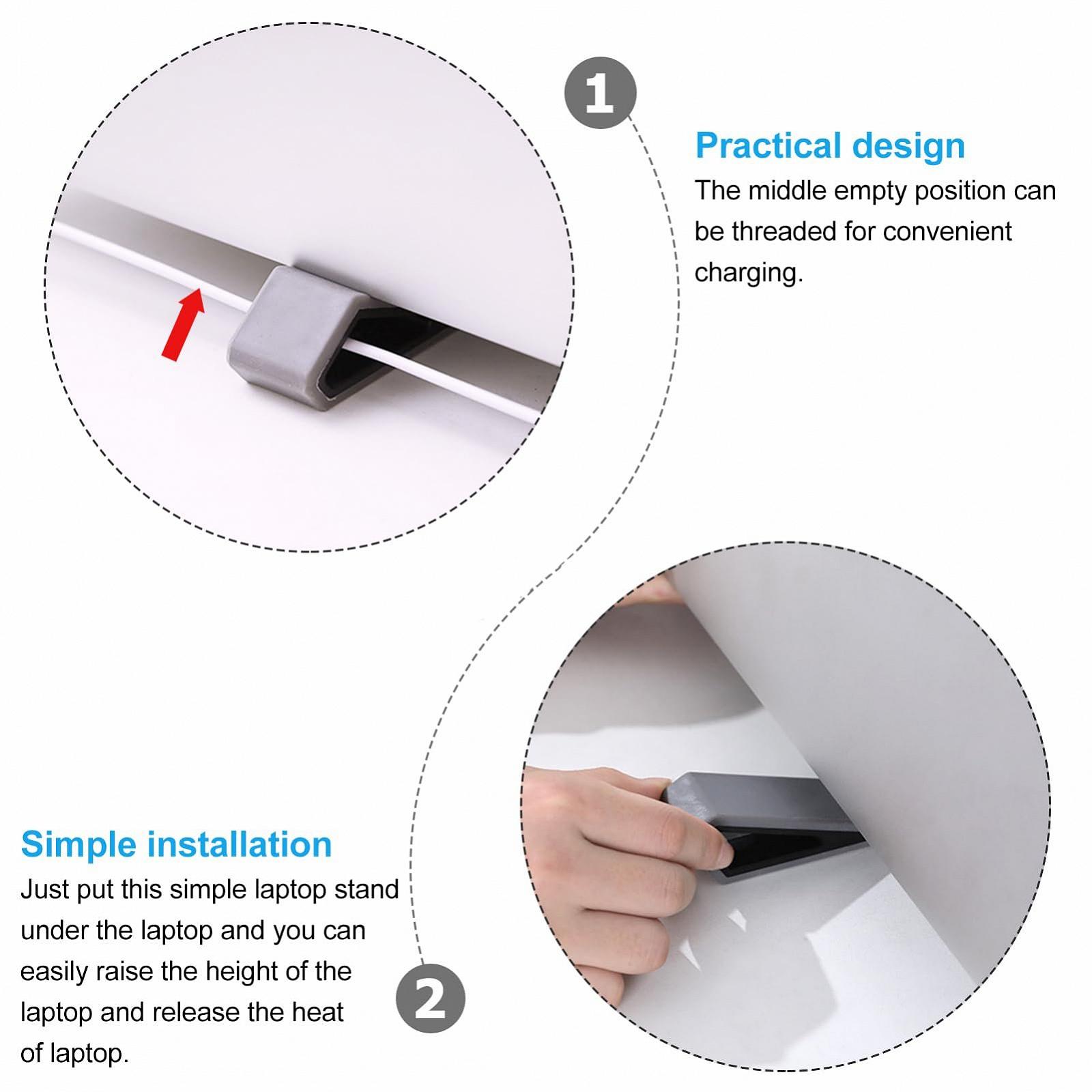 1

Practical design

The middle empty position can be threaded for convenient charging.

Simple installation

Just put this simple laptop stand under the laptop and you can easily raise the height of the laptop and release the heat of laptop.

2