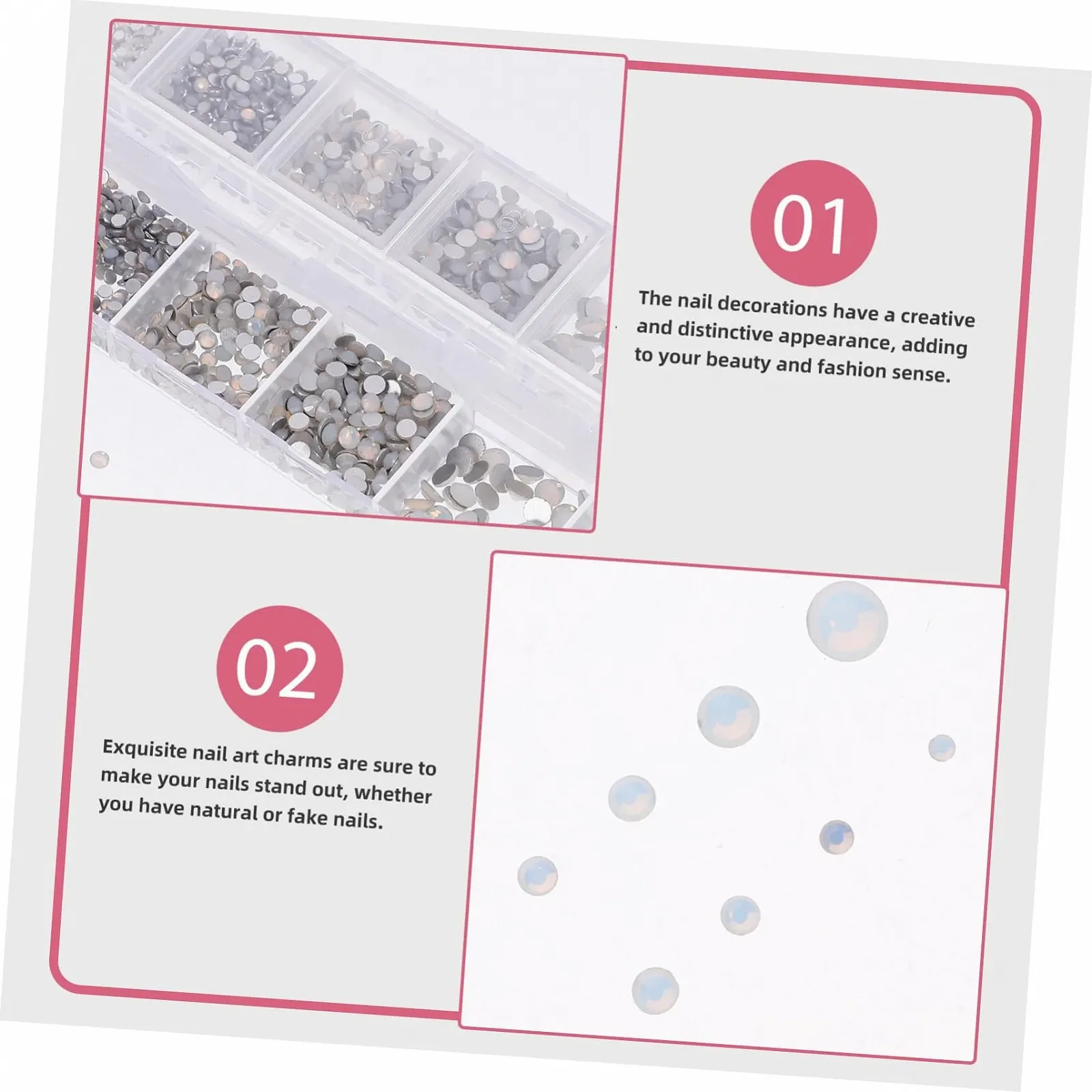 01

The nail decorations have a creative and distinctive appearance, adding to your beauty and fashion sense.

02

Exquisite nail art charms are sure to make your nails stand out, whether you have natural or fake nails.