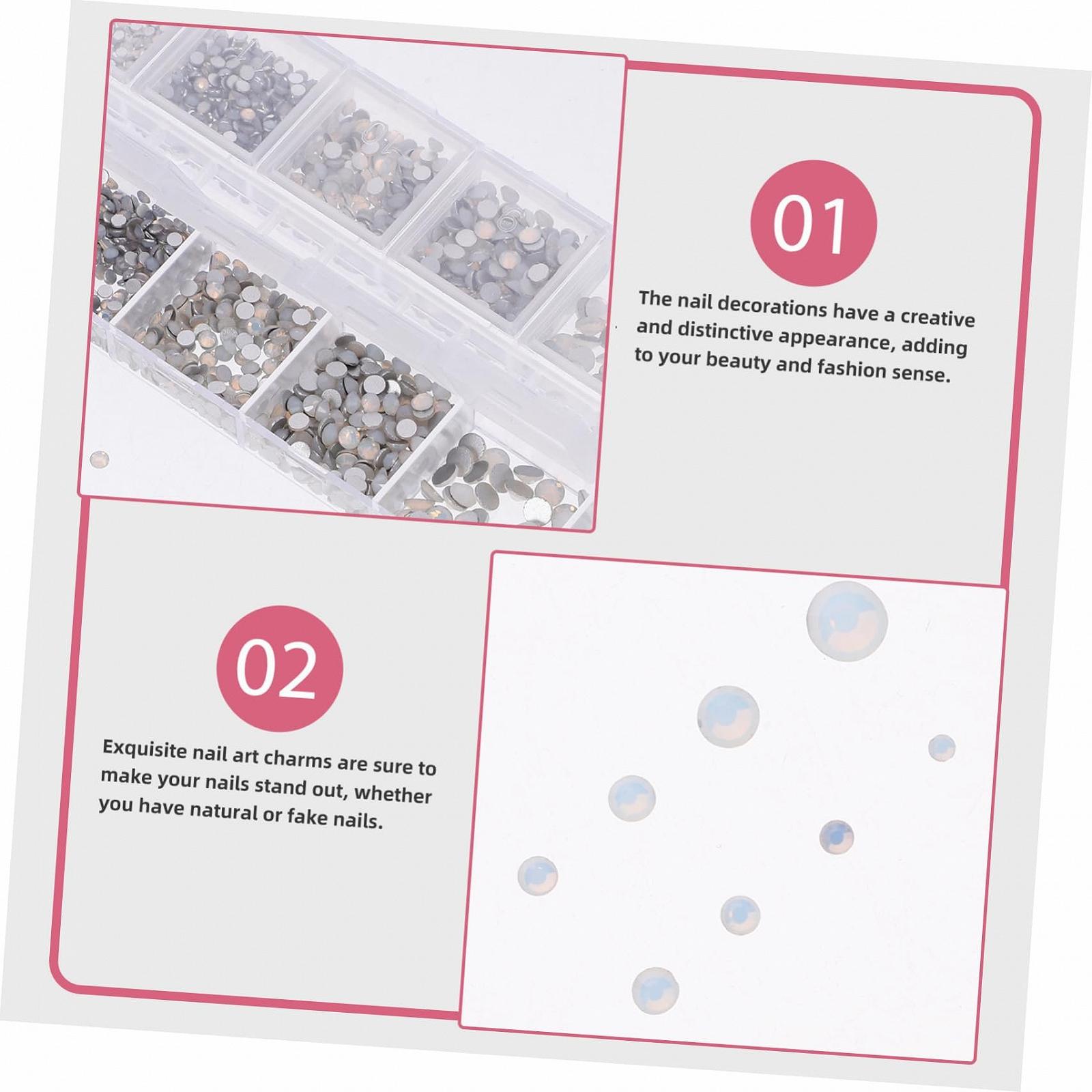 01

The nail decorations have a creative and distinctive appearance, adding to your beauty and fashion sense.

02

Exquisite nail art charms are sure to make your nails stand out, whether you have natural or fake nails.