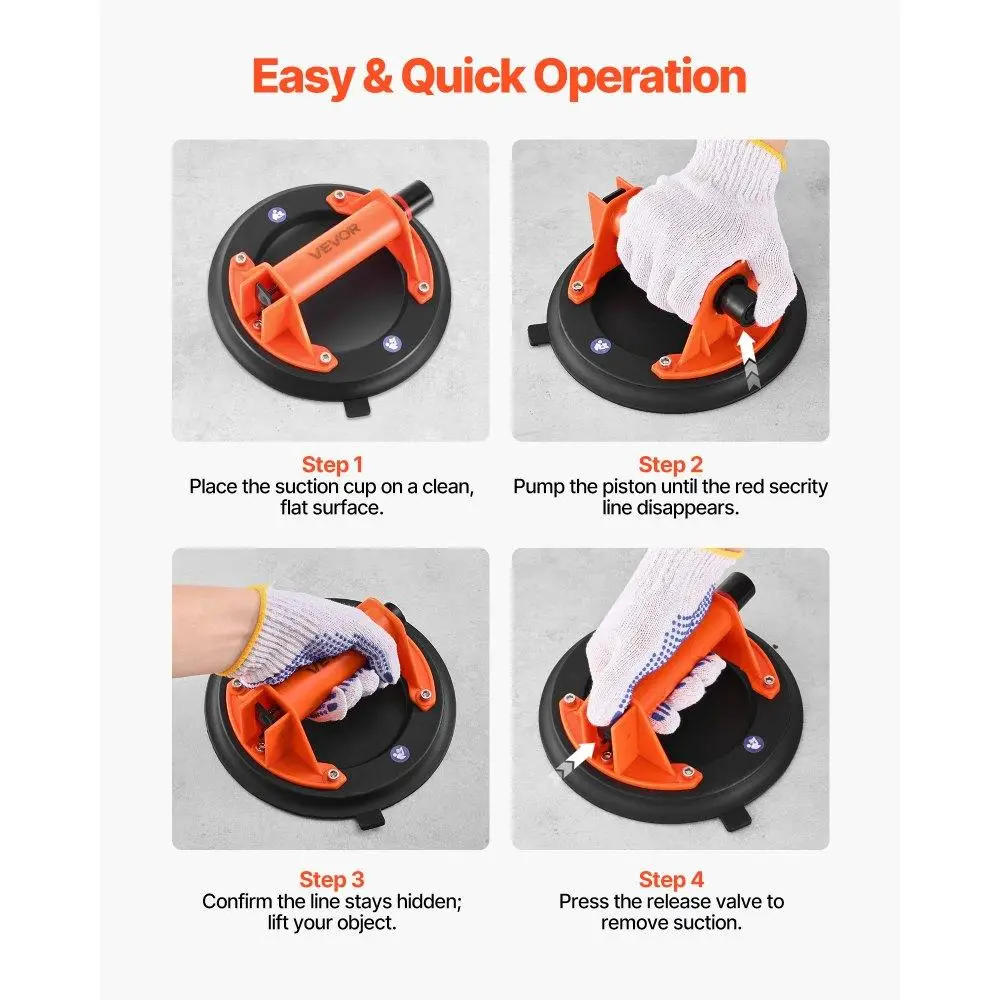 Easy & Quick Operation

VEVOR

Step 1
Place the suction cup on a clean, flat surface.

Step 2
Pump the piston until the red secrity line disappears.

Step 3
Confirm the line stays hidden; lift your object.

Step 4
Press the release valve to remove suction.