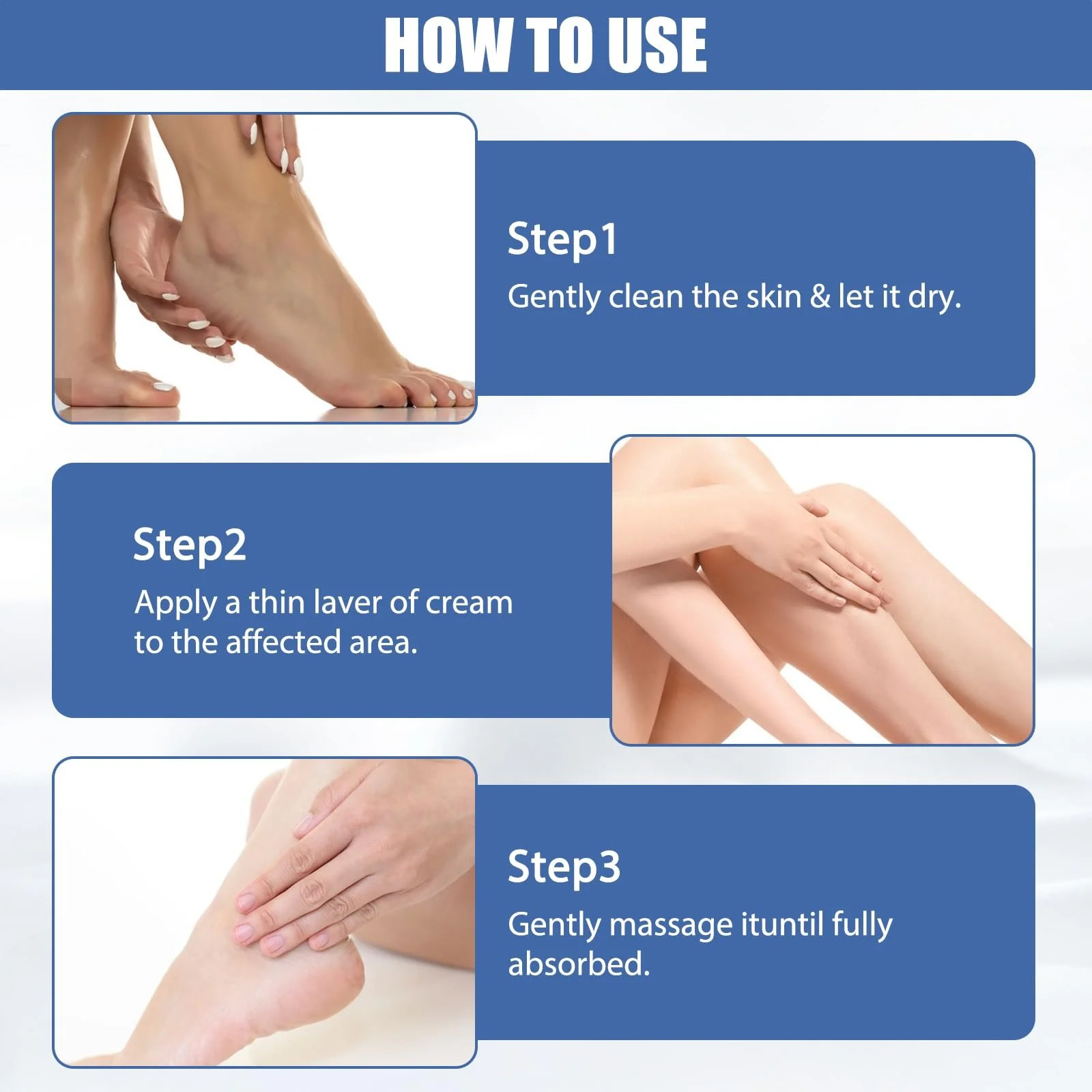 HOW TO USE

Step1
Gently clean the skin & let it dry.

Step2
Apply a thin laver of cream to the affected area.

Step3
Gently massage ituntil fully absorbed.