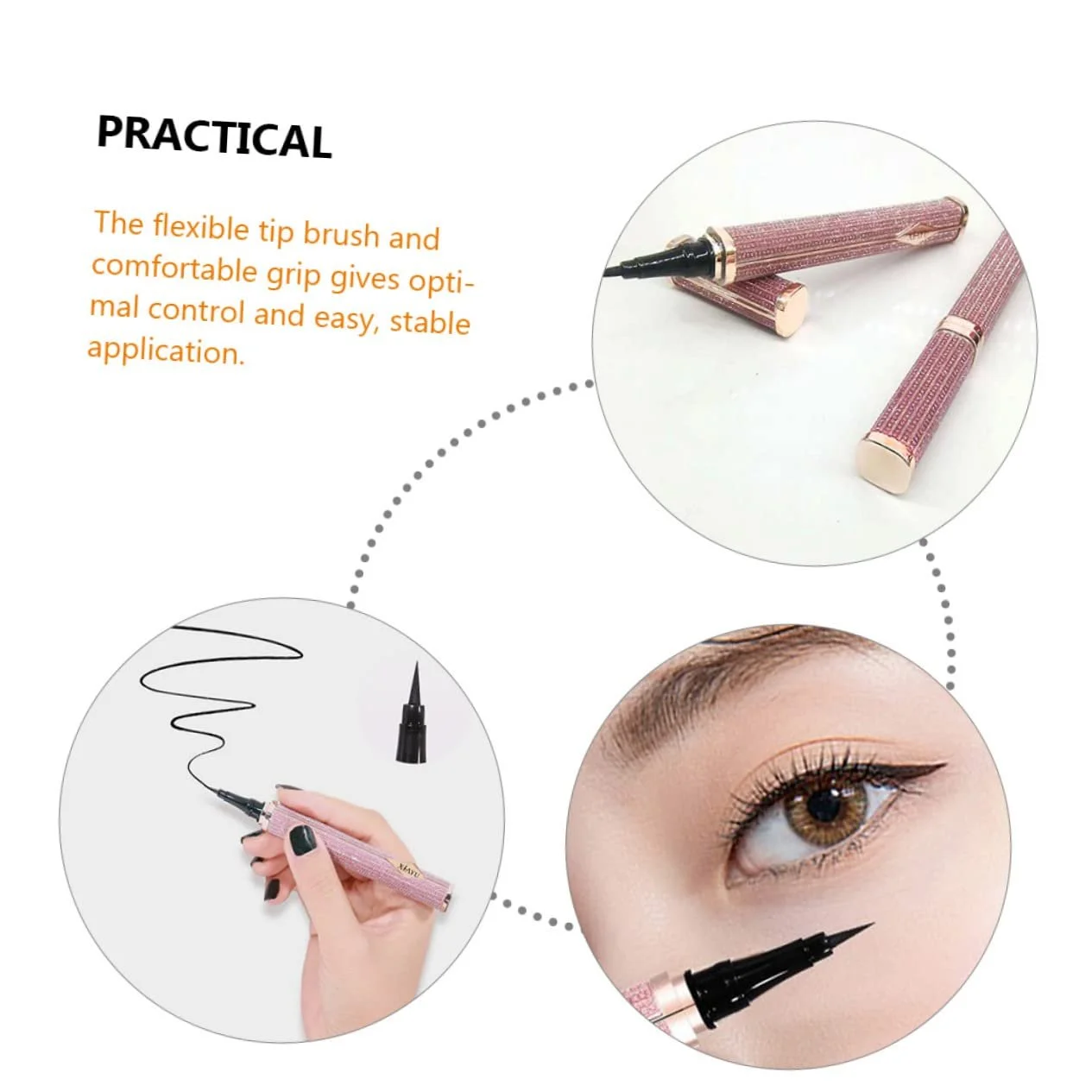 PRACTICAL

The flexible tip brush and comfortable grip gives optimal control and easy, stable application.

XIAYU