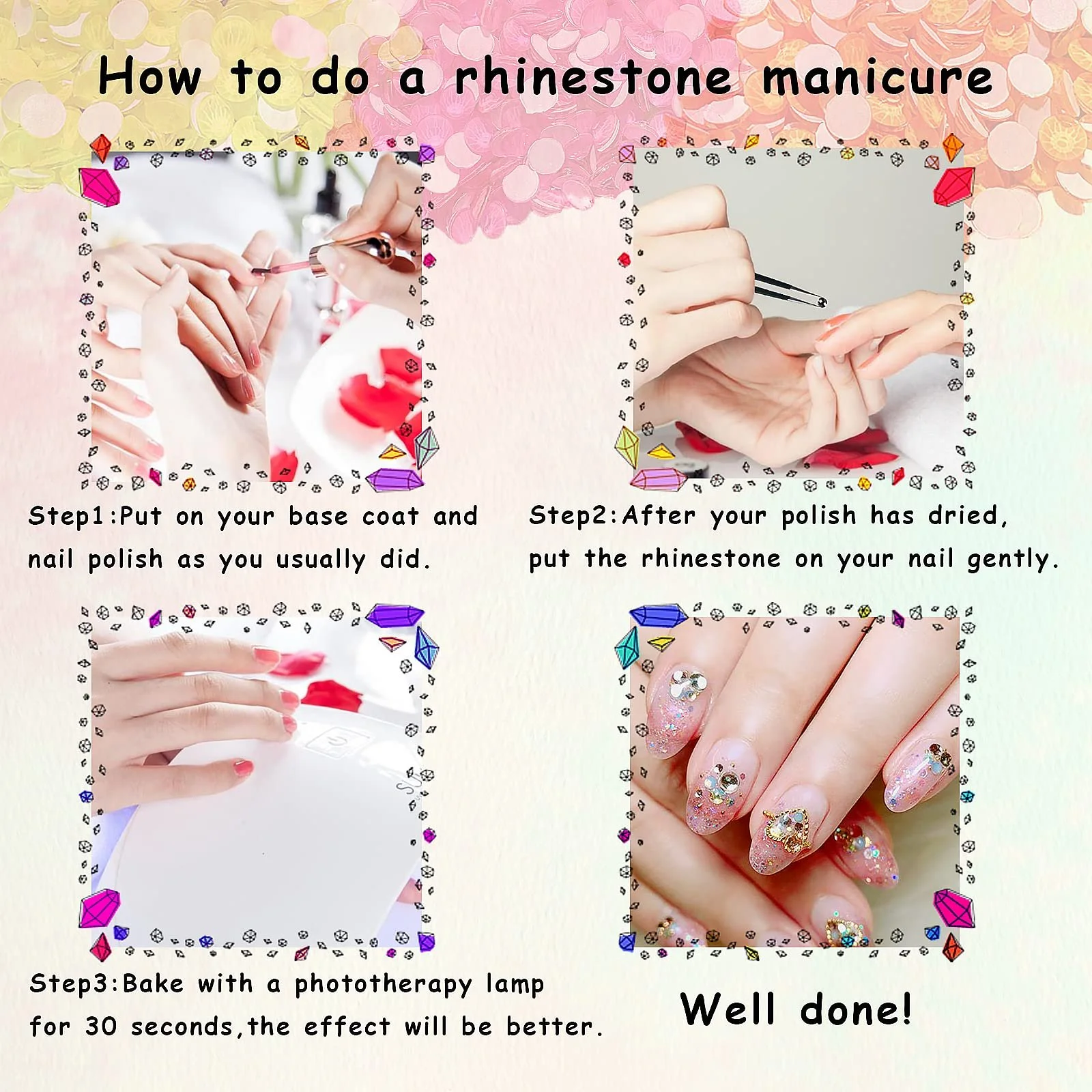 How to do a rhinestone manicure

Step1:Put on your base coat and nail polish as you usually did.

Step2:After your polish has dried, put the rhinestone on your nail gently.

Step3:Bake with a phototherapy lamp for 30 seconds,the effect will be better.

Well done!