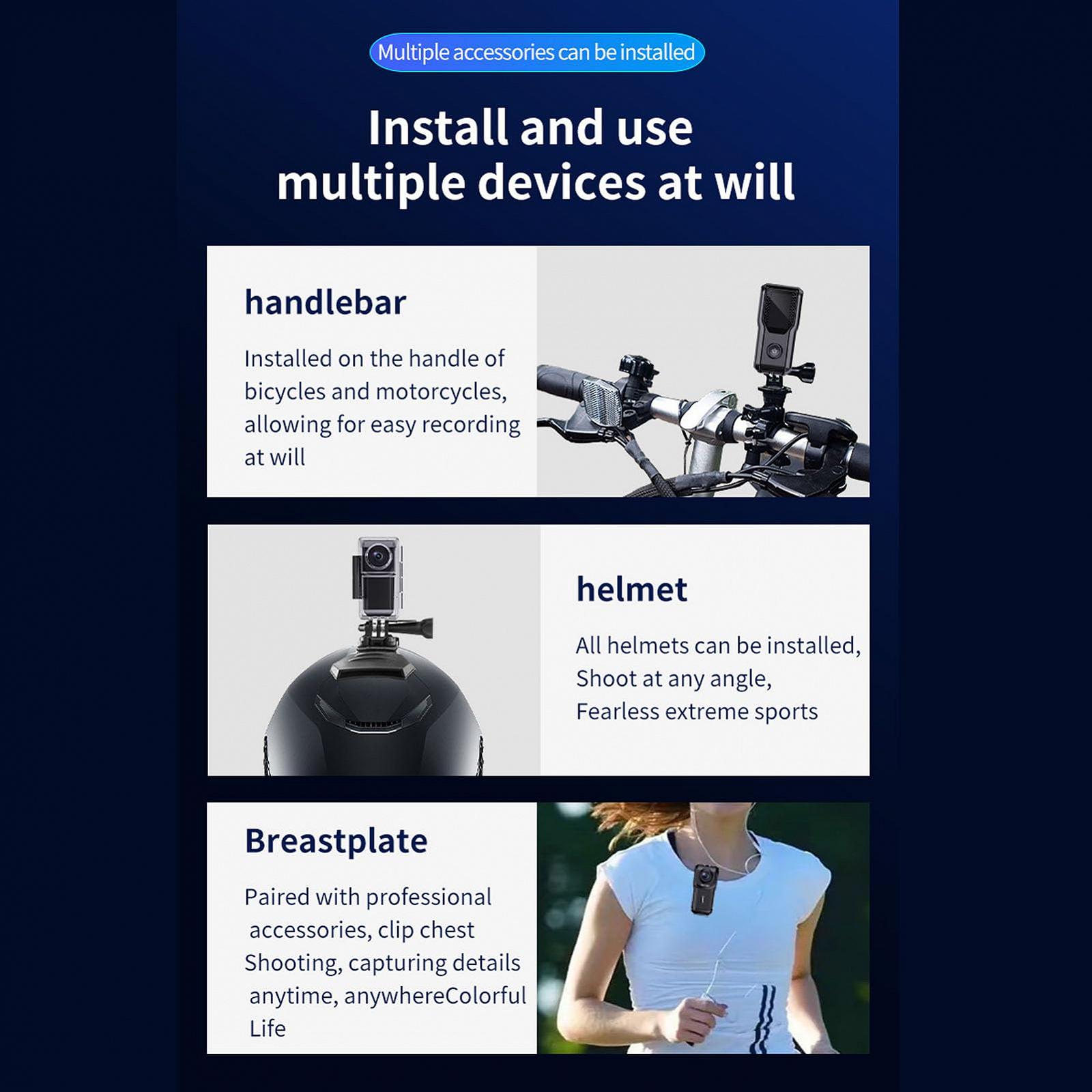 Multiple accessories can be installed

Install and use multiple devices at will

handlebar

Installed on the handle of bicycles and motorcycles, allowing for easy recording at will

helmet

All helmets can be installed, Shoot at any angle, Fearless extreme sports

Breastplate

Paired with professional accessories, clip chest Shooting, capturing details anytime, anywhereColorful Life