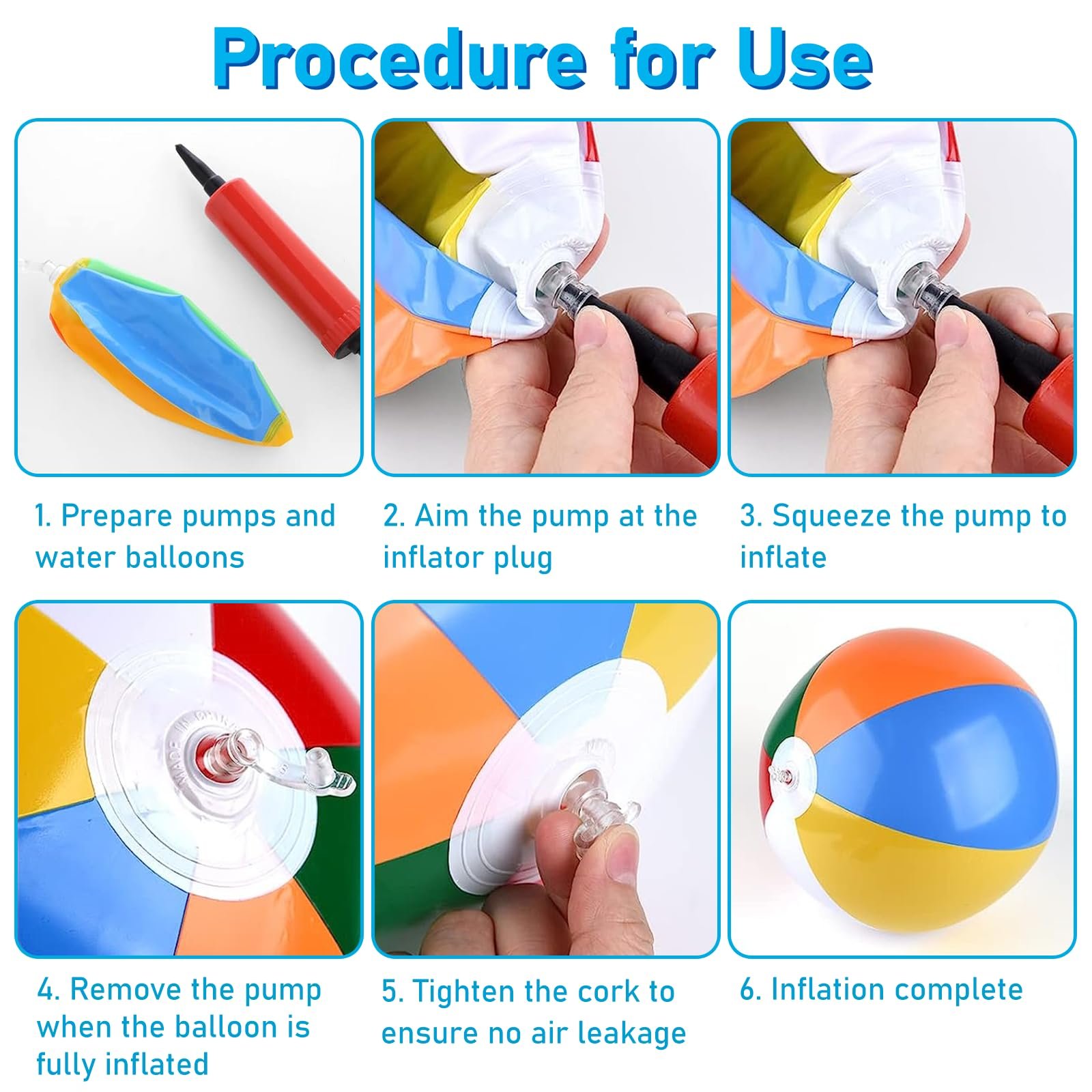 Procedure for Use

1. Prepare pumps and water balloons

2. Aim the pump at the inflator plug

3. Squeeze the pump to inflate

MADE IN CHINA

4. Remove the pump when the balloon is fully inflated

5. Tighten the cork to ensure no air leakage

6. Inflation complete